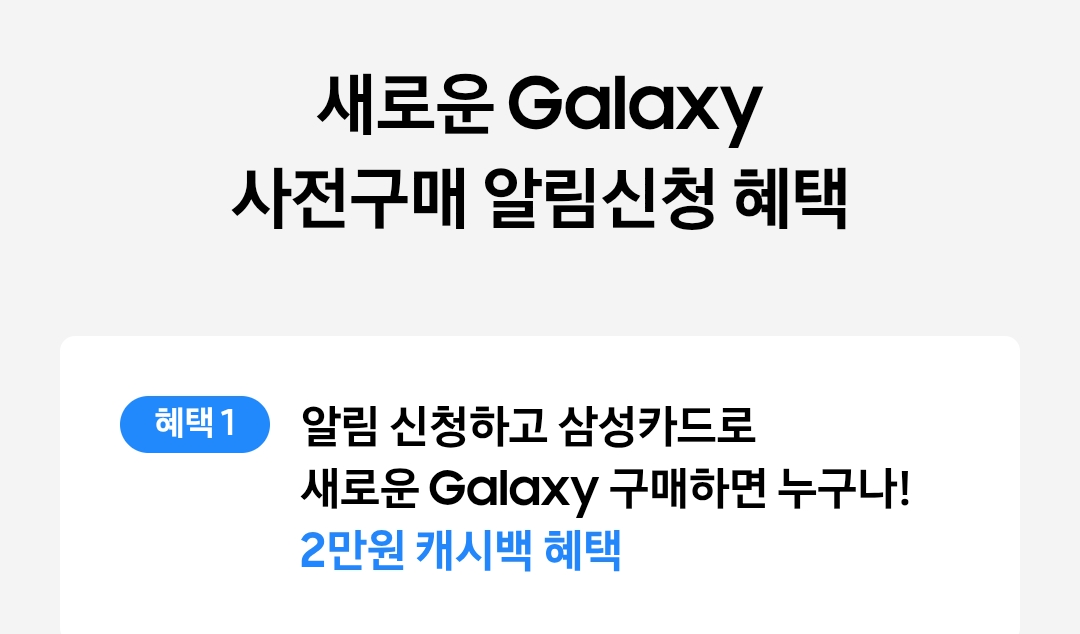 새로운 Galaxy
사전구매 알림신청 혜택

혜택 1

알림 신청하고 삼성카드로
새로운 Galaxy 구매하면 누구나!
2만원 캐시백 혜택