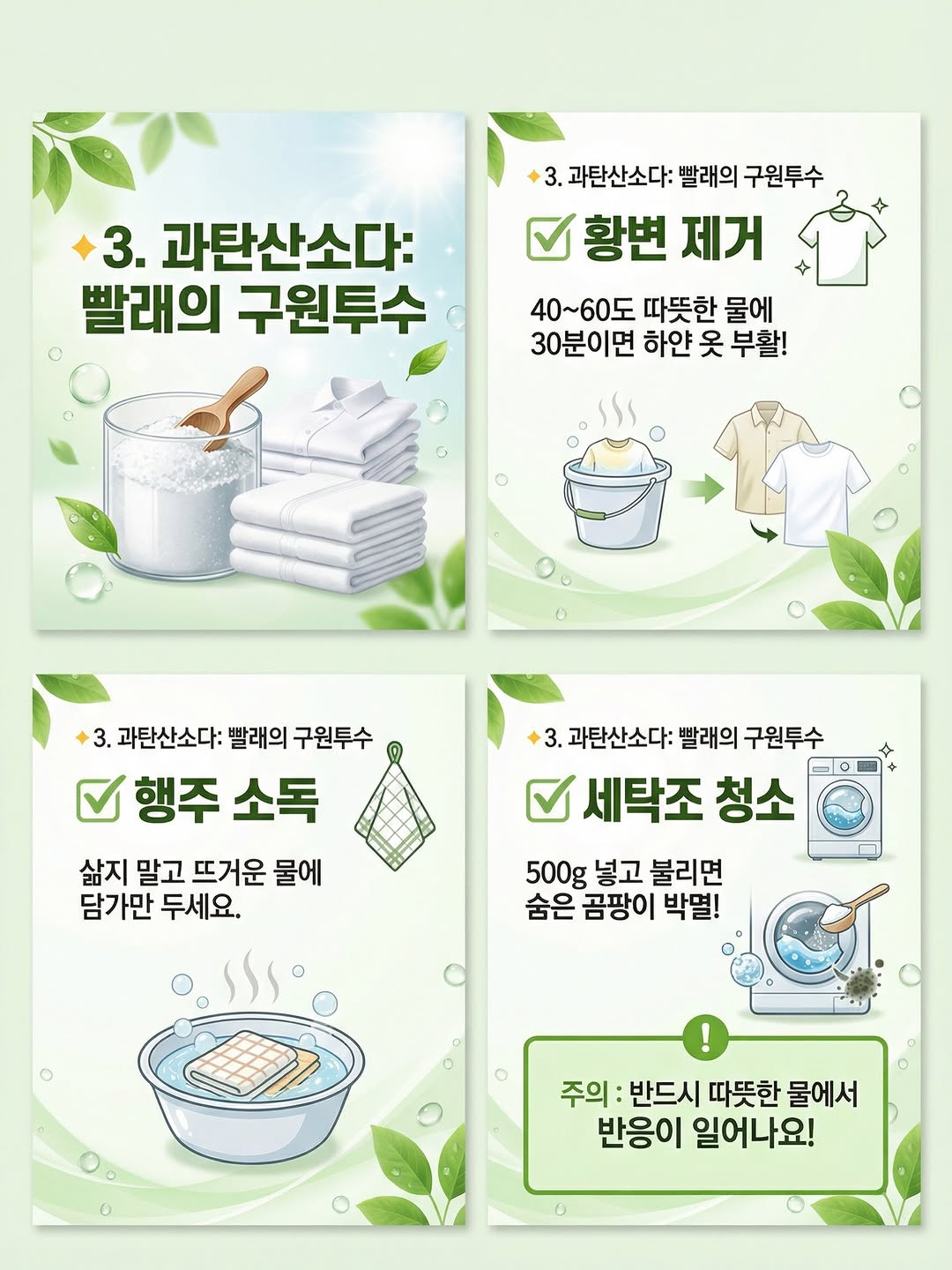 3. 과탄산소다: 빨래의 구원투수

3. 과탄산소다: 빨래의 구원투수

황변 제거

40~60도 따뜻한 물에 30분이면 하얀 옷 부활!

3. 과탄산소다: 빨래의 구원투수

행주 소독

삶지 말고 뜨거운 물에 담가만 두세요.

3. 과탄산소다: 빨래의 구원투수

세탁조 청소

500g 넣고 불리면 숨은 곰팡이 박멸!

!

주의 : 반드시 따뜻한 물에서 반응이 일어나요!