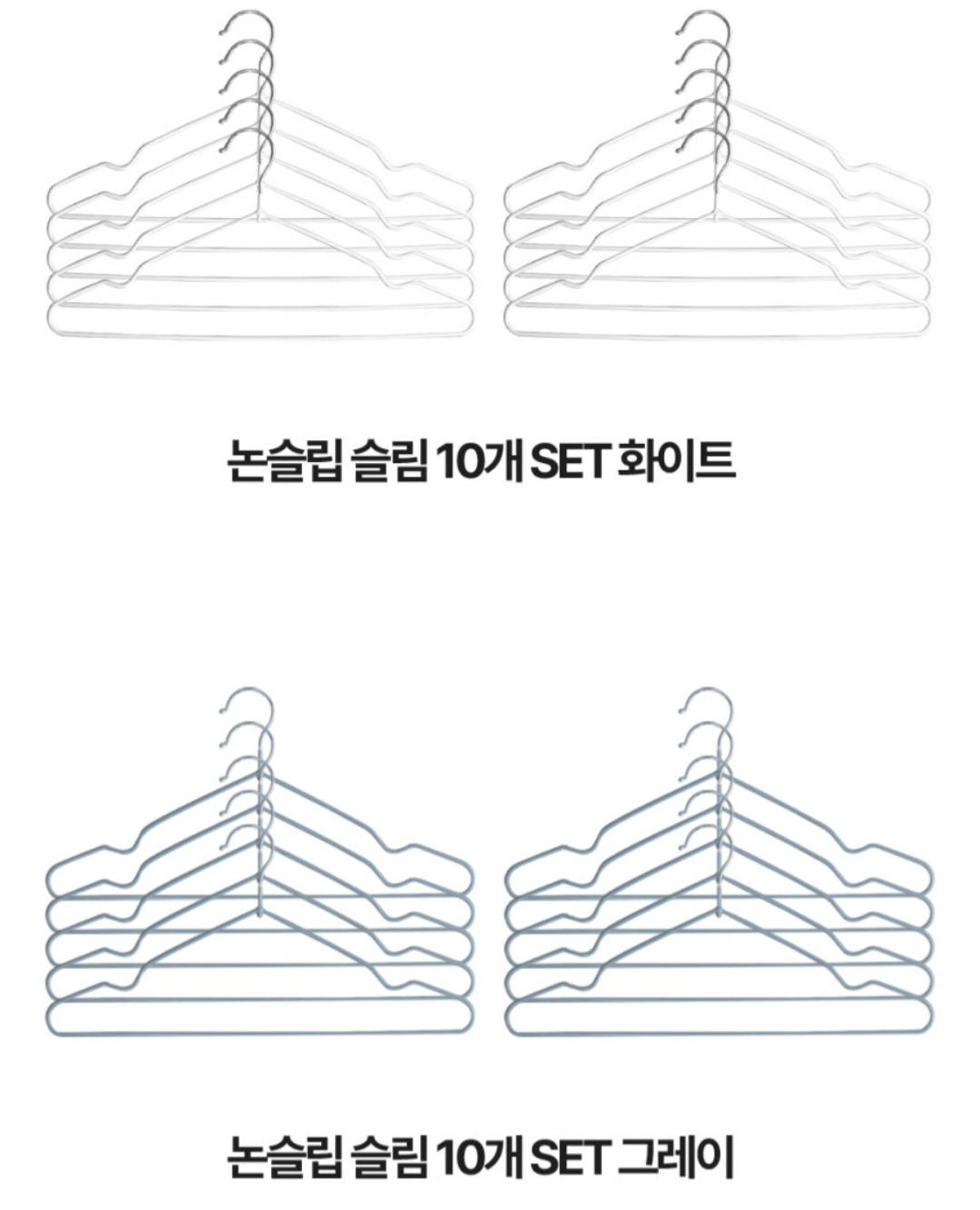 논슬립 슬림 10개 SET 화이트

논슬립 슬림 10개 SET 그레이