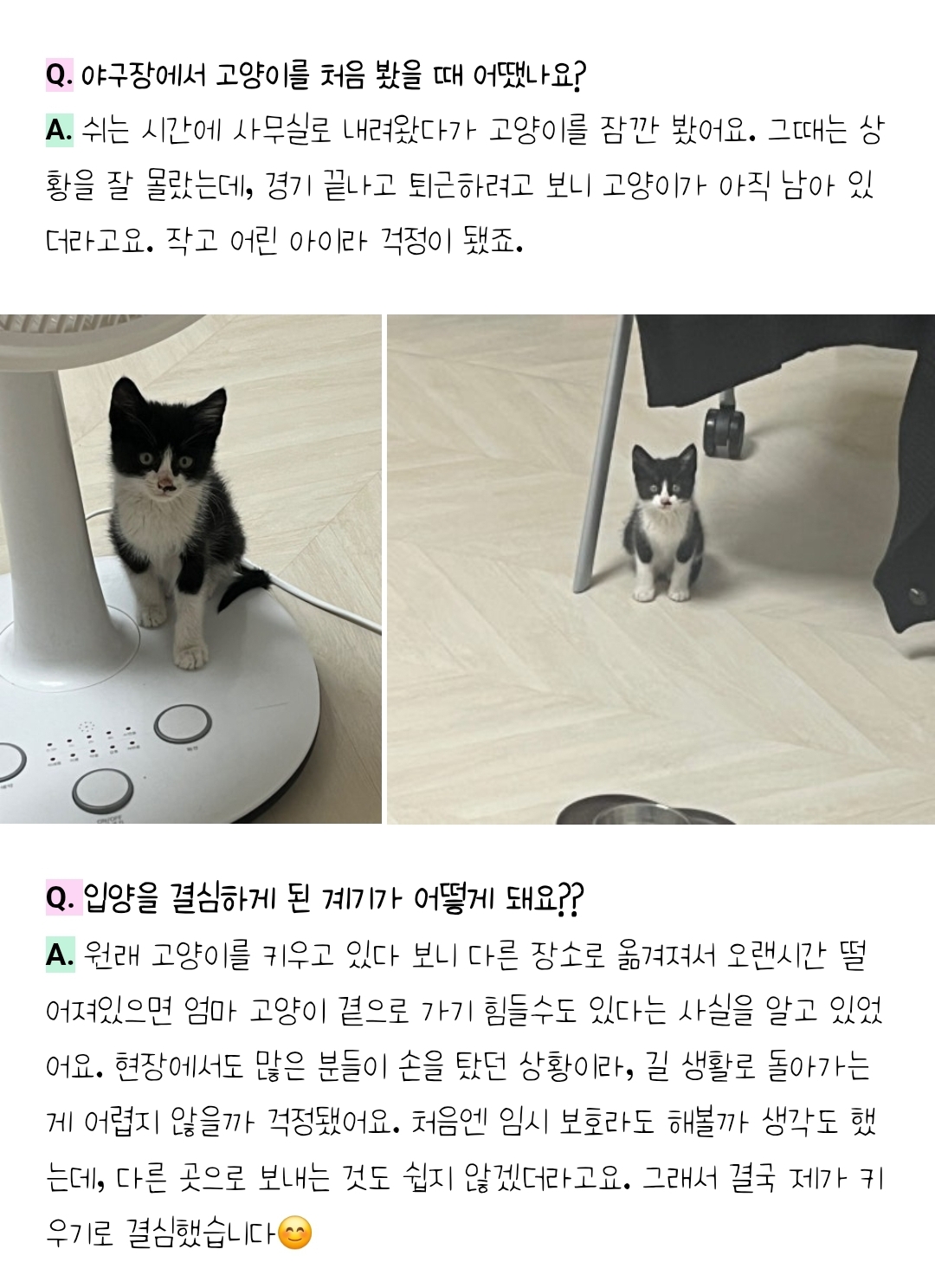 Q. 야구장에서 고양이를 처음 봤을 때 어땠나요?
A. 쉬는 시간에 사무실로 내려왔다가 고양이를 잠깐 봤어요. 그때는 상황을 잘 몰랐는데, 경기 끝나고 퇴근하려고 보니 고양이가 아직 남아 있더라고요. 작고 어린 아이라 걱정이 됐죠.

Q. 입양을 결심하게 된 계기가 어떻게 돼요??
A. 원래 고양이를 키우고 있다 보니 다른 장소로 옮겨져서 오랜시간 떨어져있으면 엄마 고양이 곁으로 가기 힘들수도 있다는 사실을 알고 있었어요. 현장에서도 많은 분들이 손을 탔던 상황이라, 길 생활로 돌아가는 게 어렵지 않을까 걱정됐어요. 처음엔 임시 보호라도 해볼까 생각도 했는데, 다른 곳으로 보내는 것도 쉽지 않겠더라고요. 그래서 결국 제가 키우기로 결심했습니다😊