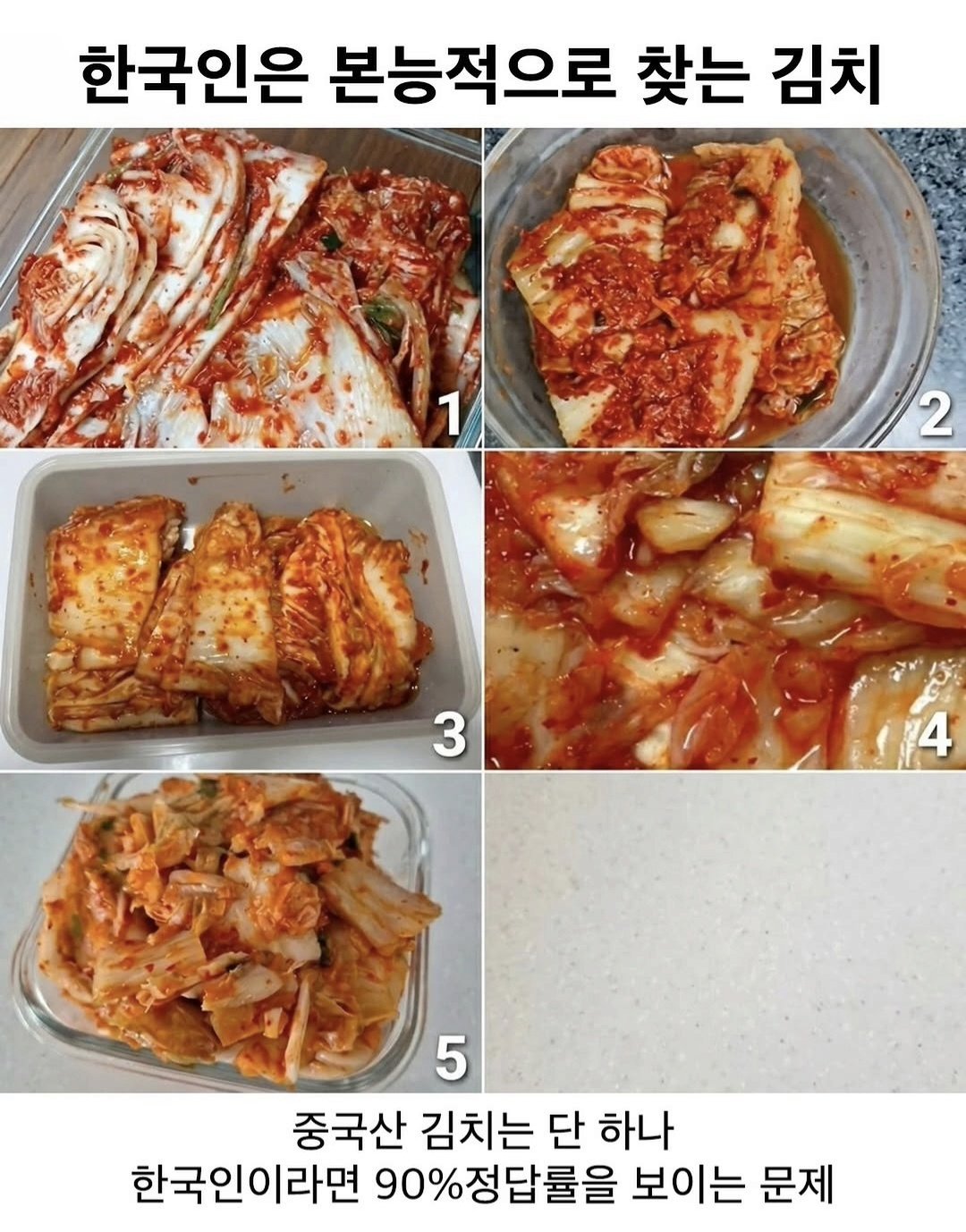 한국인은 본능적으로 찾는 김치

1

2

3

4

5

중국산 김치는 단 하나
한국인이라면 90%정답률을 보이는 문제