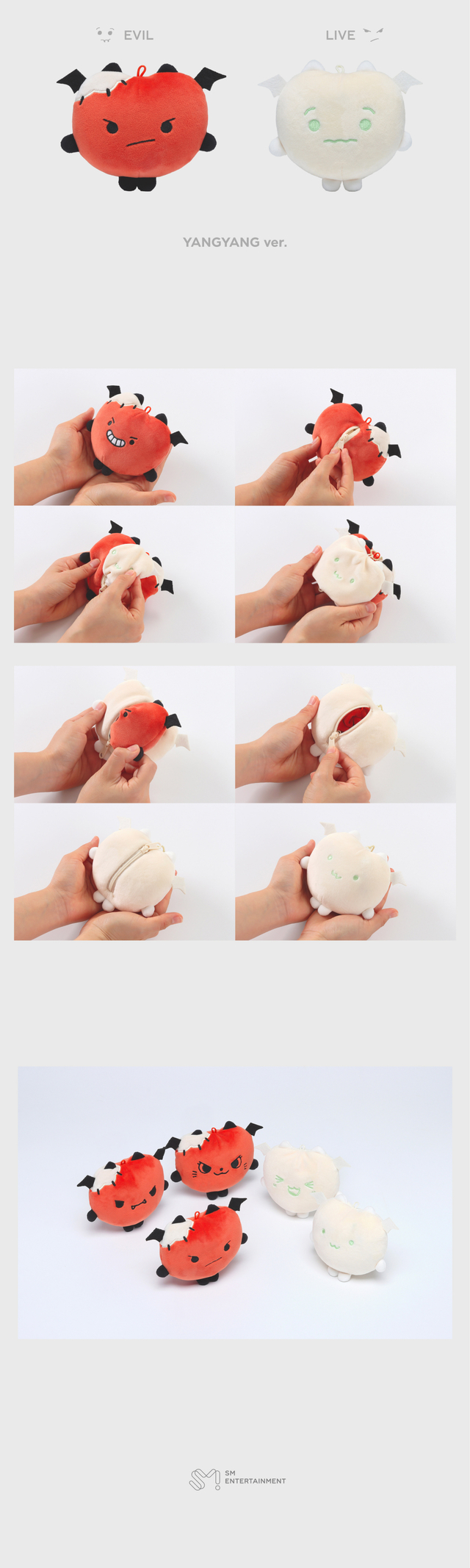 EVIL

LIVE

YANGYANG ver.

SM ENTERTAINMENT