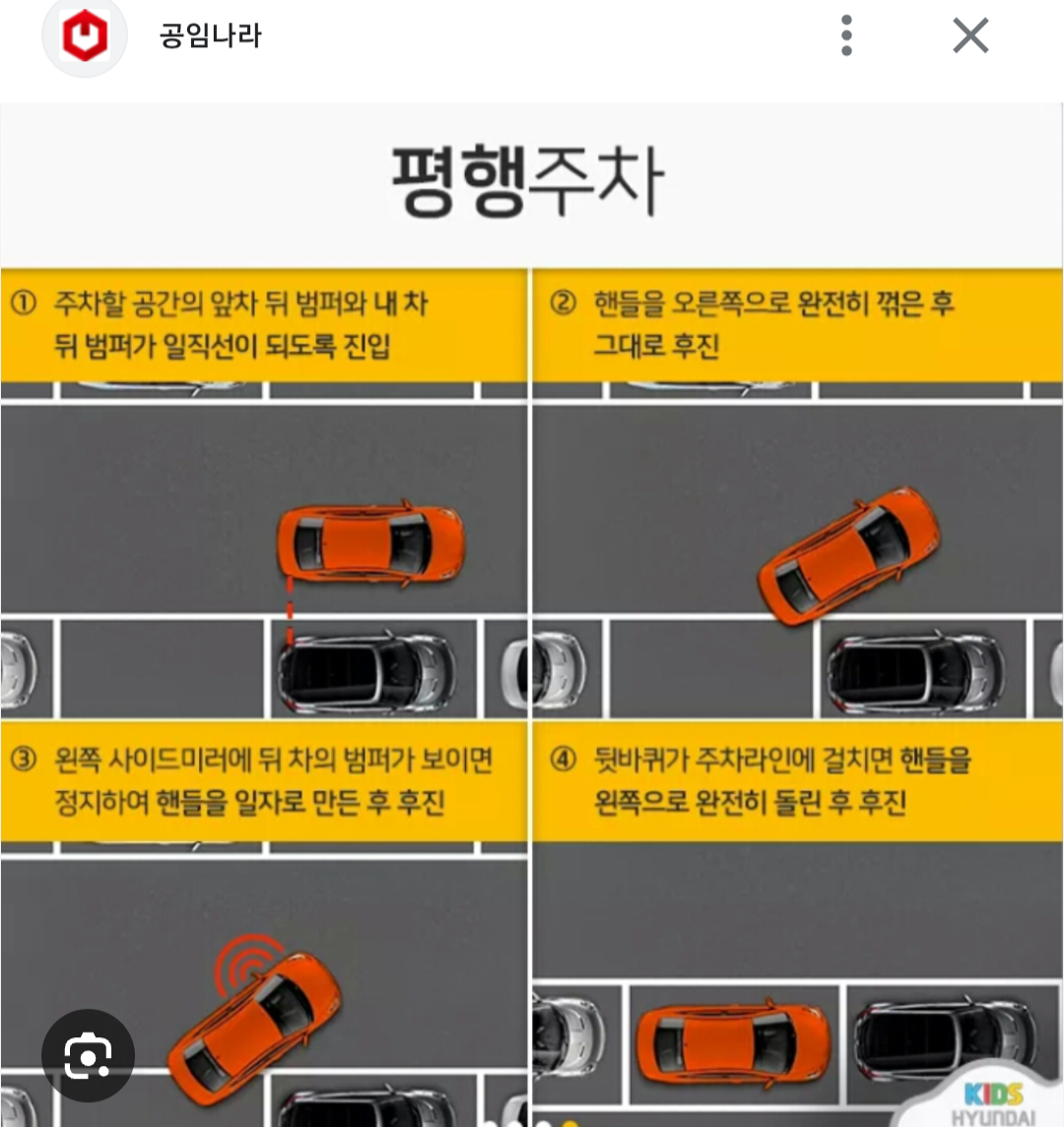 공임나라

평행주차

① 주차할 공간의 앞차 뒤 범퍼와 내 차 뒤 범퍼가 일직선이 되도록 진입

② 핸들을 오른쪽으로 완전히 꺾은 후 그대로 후진

③ 왼쪽 사이드미러에 뒤 차의 범퍼가 보이면 정지하여 핸들을 일자로 만든 후 후진

④ 뒷바퀴가 주차라인에 걸치면 핸들을 왼쪽으로 완전히 돌린 후 후진

KIDS HYUNDAI