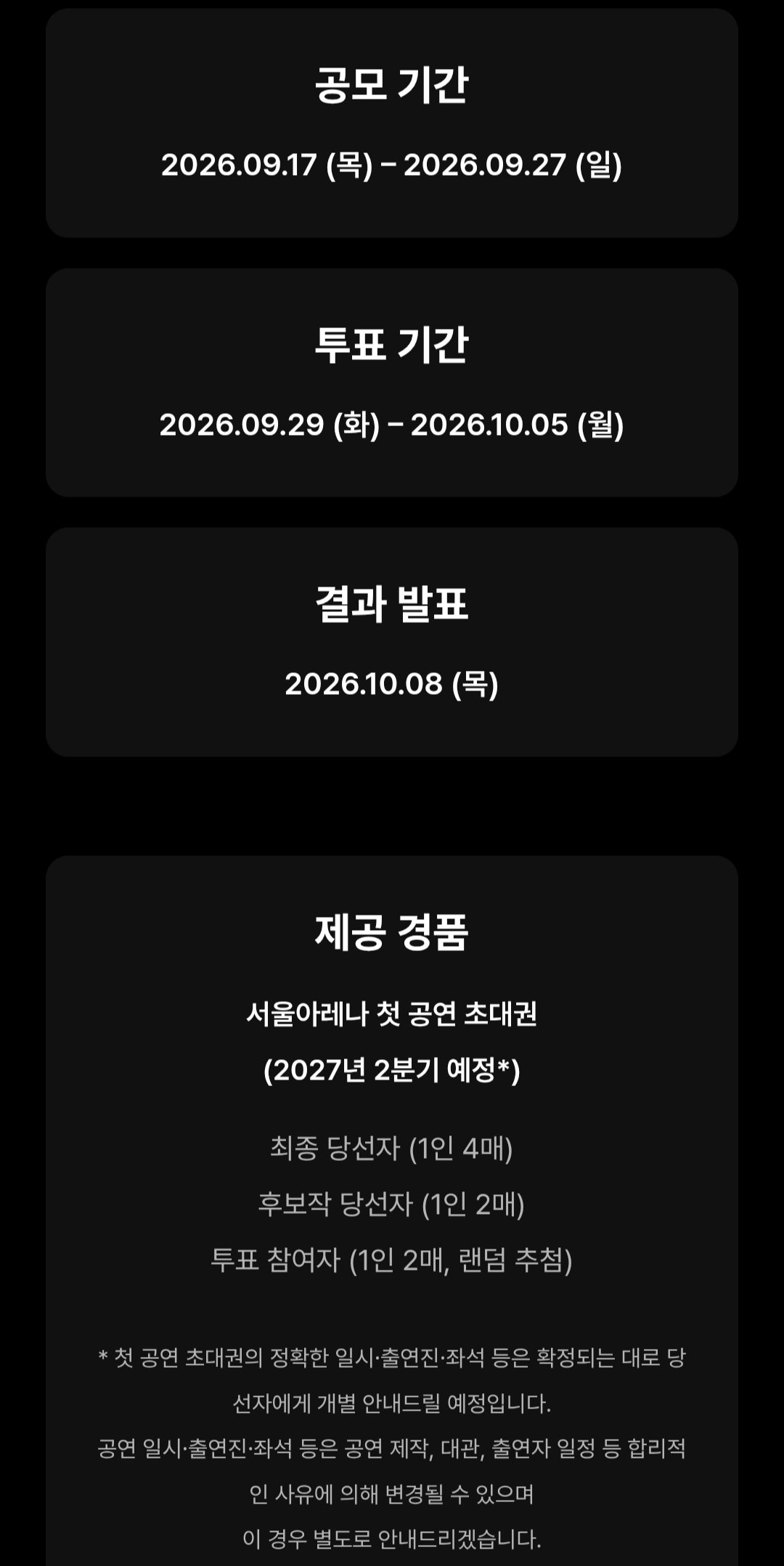 공모 기간

2026.09.17 (목) - 2026.09.27 (일)

투표 기간

2026.09.29 (화) - 2026.10.05 (월)

결과 발표

2026.10.08 (목)

제공 경품

서울아레나 첫 공연 초대권

(2027년 2분기 예정*)

최종 당선자 (1인 4매)

후보작 당선자 (1인 2매)

투표 참여자 (1인 2매, 랜덤 추첨)

* 첫 공연 초대권의 정확한 일시·출연진·좌석 등은 확정되는 대로 당선자에게 개별 안내드릴 예정입니다.
공연 일시·출연진·좌석 등은 공연 제작, 대관, 출연자 일정 등 합리적인 사유에 의해 변경될 수 있으며
이 경우 별도로 안내드리겠습니다.