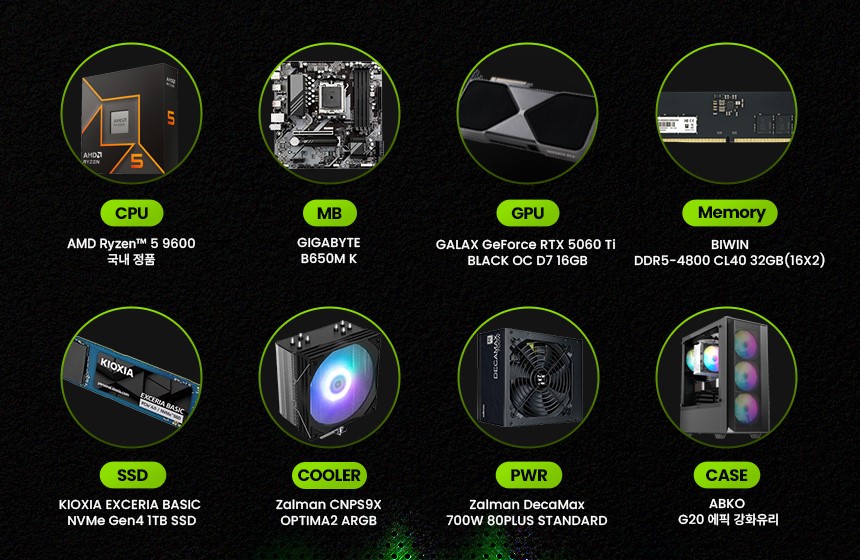 AMD RYZEN 5

CPU
AMD Ryzen™ 5 9600
국내 정품

MB
GIGABYTE
B650M K

GPU
GALAX GeForce RTX 5060 Ti
BLACK OC D7 16GB

Memory
BIWIN
DDR5-4800 CL40 32GB(16X2)

KIOXIA
EXCERIA BASIC

SSD
KIOXIA EXCERIA BASIC
NVMe Gen4 1TB SSD

COOLER
Zalman CNPS9X
OPTIMA2 ARGB

DECAMAX

PWR
Zalman DecaMax
700W 80PLUS STANDARD

CASE
ABKO
G20 에픽 강화유리