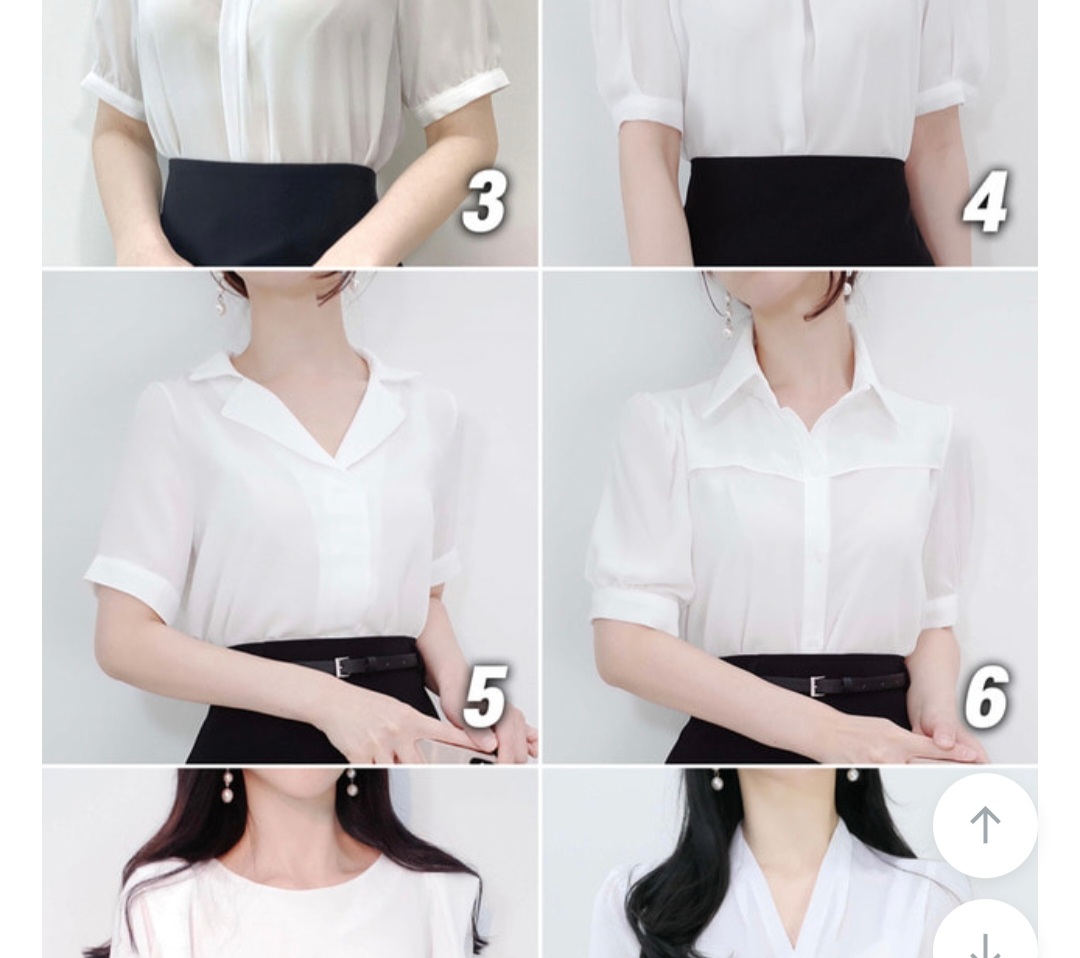 3
4
5
6