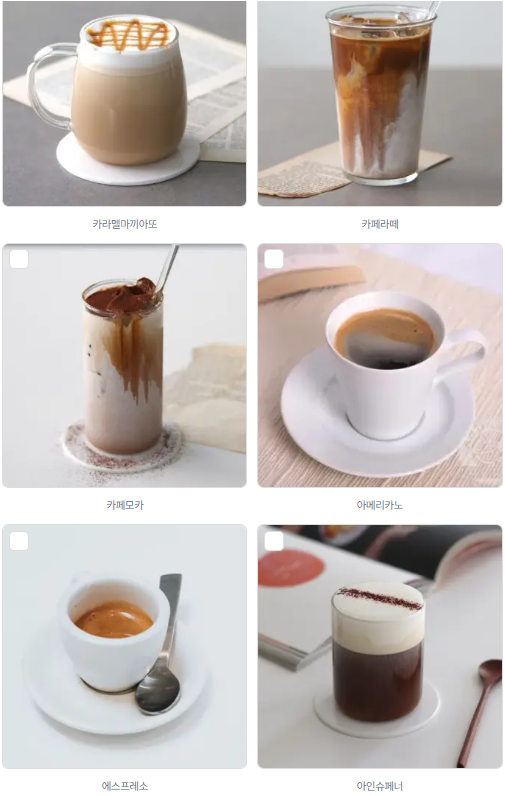 카라멜마끼아또

카페라떼

카페모카

아메리카노

에스프레소

아인슈페너