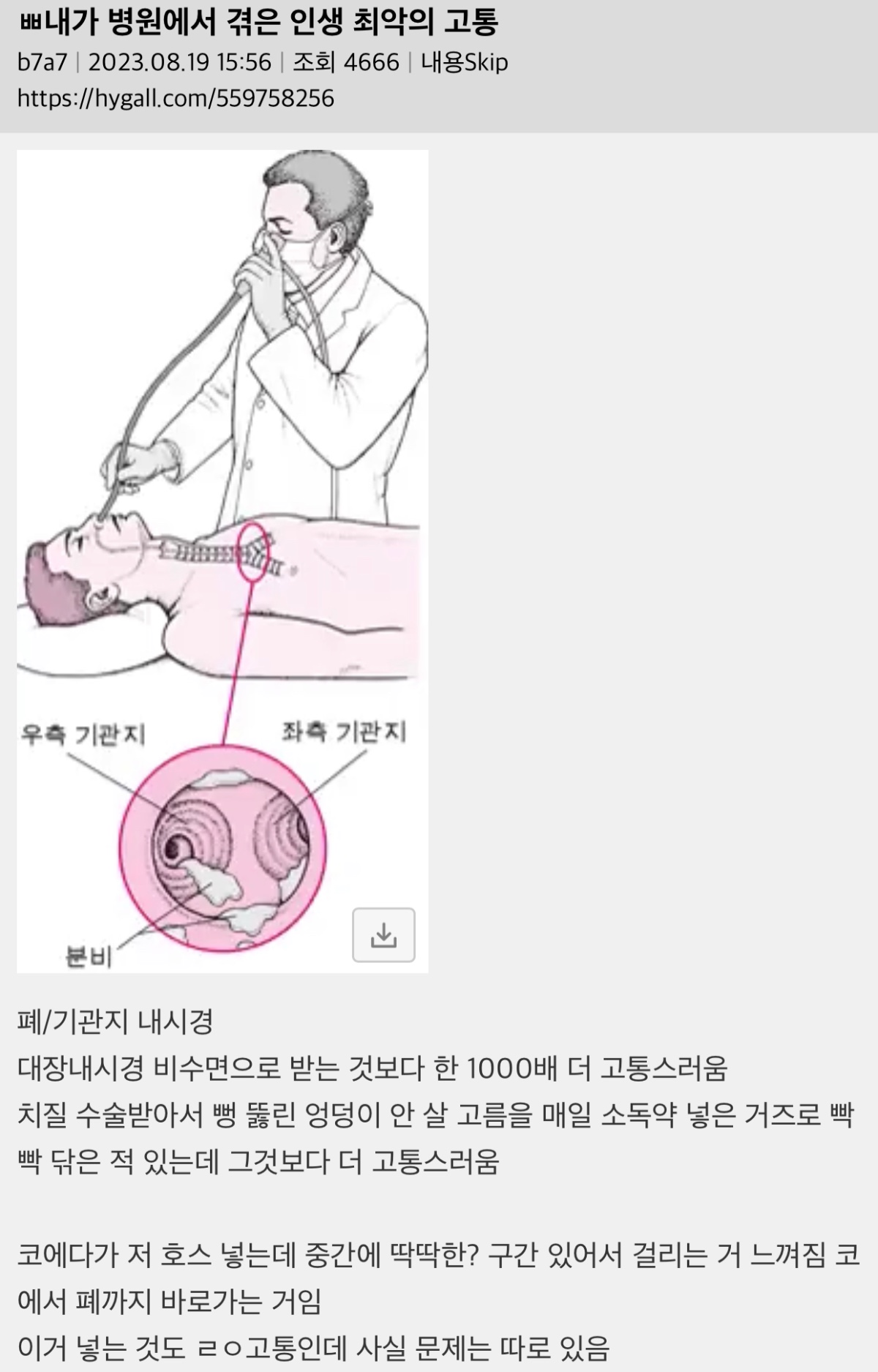 ㅃ내가 병원에서 겪은 인생 최악의 고통
b7a7 | 2023.08.19 15:56 | 조회 4666 | 내용Skip
https://hygall.com/559758256

우측 기관지
좌측 기관지
분비

폐/기관지 내시경
대장내시경 비수면으로 받는 것보다 한 1000배 더 고통스러움
치질 수술받아서 뻥 뚫린 엉덩이 안 살 고름을 매일 소독약 넣은 거즈로 빡빡 닦은 적 있는데 그것보다 더 고통스러움

코에다가 저 호스 넣는데 중간에 딱딱한? 구간 있어서 걸리는 거 느껴짐 코에서 폐까지 바로가는 거임
이거 넣는 것도 ㄹㅇ고통인데 사실 문제는 따로 있음