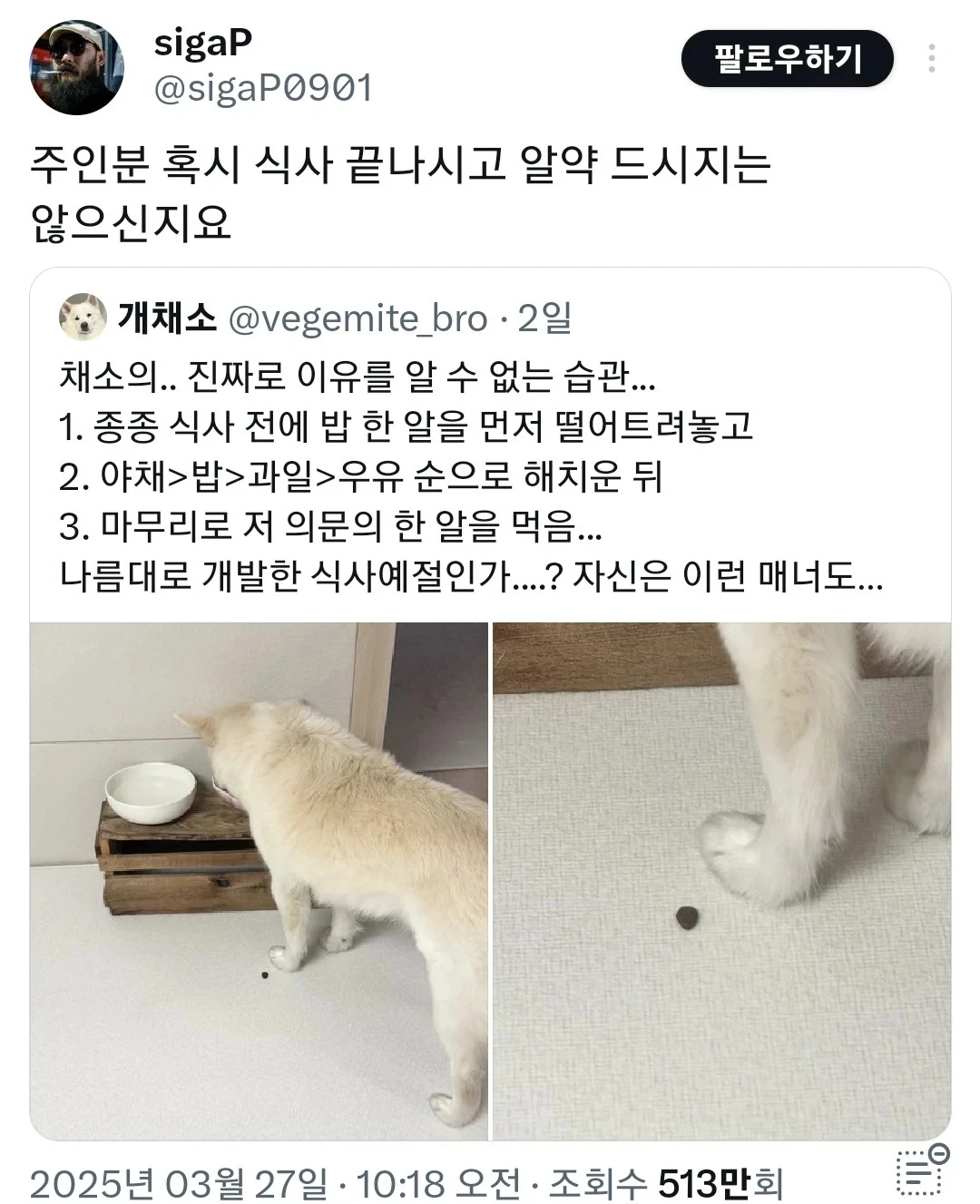 sigaP
@sigaP0901

팔로우하기

주인분 혹시 식사 끝나시고 알약 드시지는 않으신지요

개채소 @vegemite_bro · 2일

채소의.. 진짜로 이유를 알 수 없는 습관...
1. 종종 식사 전에 밥 한 알을 먼저 떨어트려놓고
2. 야채>밥>과일>우유 순으로 해치운 뒤
3. 마무리로 저 의문의 한 알을 먹음...
나름대로 개발한 식사예절인가....? 자신은 이런 매너도...

2025년 03월 27일 · 10:18 오전 · 조회수 513만회