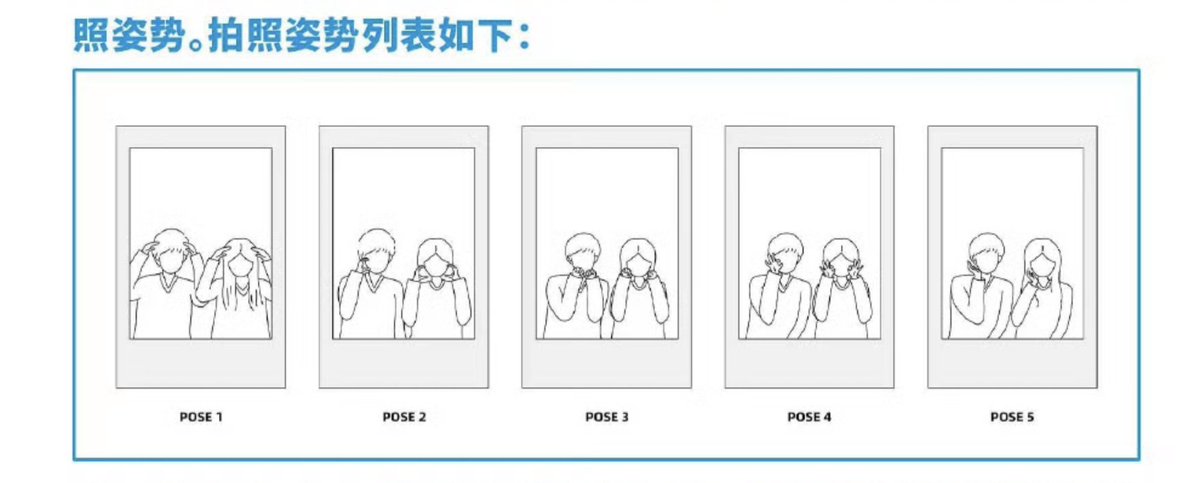 照姿势。拍照姿势列表如下：

POSE 1

POSE 2

POSE 3

POSE 4

POSE 5