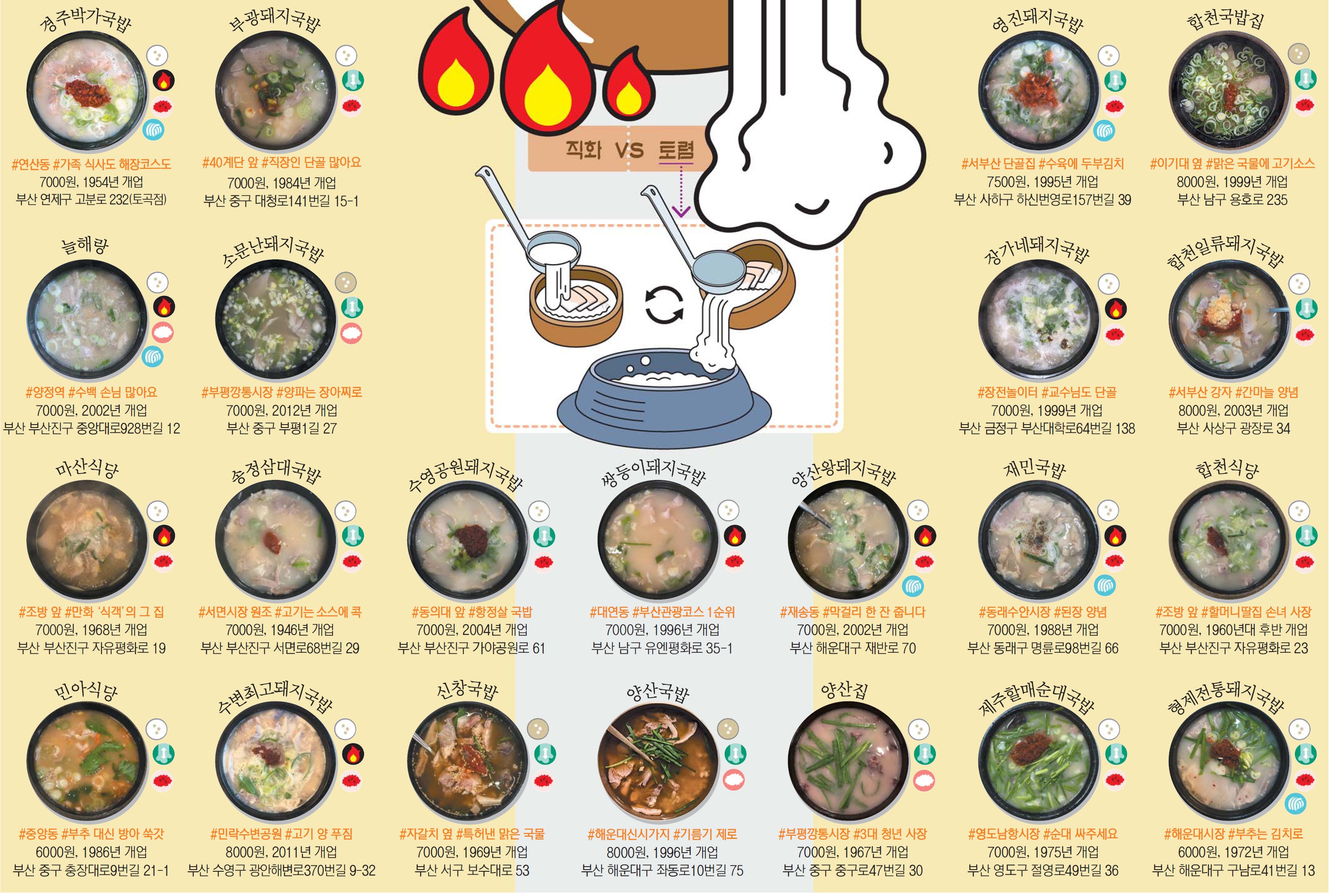 경주박가국밥
#연산동 #가족 식사도 해장코스도
7000원, 1954년 개업
부산 연제구 고분로 232(토곡점)

부광돼지국밥
#40계단 앞 #직장인 단골 많아요
7000원, 1984년 개업
부산 중구 대청로141번길 15-1

직화 VS 토렴

영진돼지국밥
#서부산 단골집 #수육에 두부김치
7500원, 1995년 개업
부산 사하구 하신번영로157번길 39

합천국밥집
#이기대 옆 #맑은 국물에 고기소스
8000원, 1999년 개업
부산 남구 용호로 235

늘해랑
#양정역 #수백 손님 많아요
7000원, 2002년 개업
부산 부산진구 중앙대로928번길 12

소문난돼지국밥
#부평깡통시장 #양파는 장아찌로
7000원, 2012년 개업
부산 중구 부평1길 27

장가네돼지국밥
#장전놀이터 #교수님도 단골
7000원, 1999년 개업
부산 금정구 부산대학로64번길 138

합천일류돼지국밥
#서부산 강자 #간마늘 양념
8000원, 2003년 개업
부산 사상구 광장로 34

마산식당
#조방 앞 #만화 '식객'의 그 집
7000원, 1968년 개업
부산 부산진구 자유평화로 19

송정삼대국밥
#서면시장 원조 #고기는 소스에 콕
7000원, 1946년 개업
부산 부산진구 서면로68번길 29

수영공원돼지국밥
#동의대 앞 #항정살 국밥
7000원, 2004년 개업
부산 부산진구 가야공원로 61

쌍둥이돼지국밥
#대연동 #부산관광코스 1순위
7000원, 1996년 개업
부산 남구 유엔평화로 35-1

양산왕돼지국밥
#재송동 #막걸리 한 잔 줍니다
7000원, 2002년 개업
부산 해운대구 재반로 70

재민국밥
#동래수안시장 #된장 양념
7000원, 1988년 개업
부산 동래구 명륜로98번길 66

합천식당
#조방 앞 #할머니딸집 손녀 사장
7000원, 1960년대 후반 개업
부산 부산진구 자유평화로 23

민아식당
#중앙동 #부추 대신 방아 쑥갓
6000원, 1986년 개업
부산 중구 충장대로9번길 21-1

수변최고돼지국밥
#민락수변공원 #고기 양 푸짐
8000원, 2011년 개업
부산 수영구 광안해변로370번길 9-32

신창국밥
#자갈치 옆 #특허낸 맑은 국물
7000원, 1969년 개업
부산 서구 보수대로 53

양산국밥
#해운대신시가지 #기름기 제로
8000원, 1996년 개업
부산 해운대구 좌동로10번길 75

양산집
#부평깡통시장 #3대 청년 사장
7000원, 1967년 개업
부산 중구 중구로47번길 30

제주할매순대국밥
#영도남항시장 #순대 싸주세요
7000원, 1975년 개업
부산 영도구 절영로49번길 36

형제전통돼지국밥
#해운대시장 #부추는 김치로
6000원, 1972년 개업
부산 해운대구 구남로41번길 13