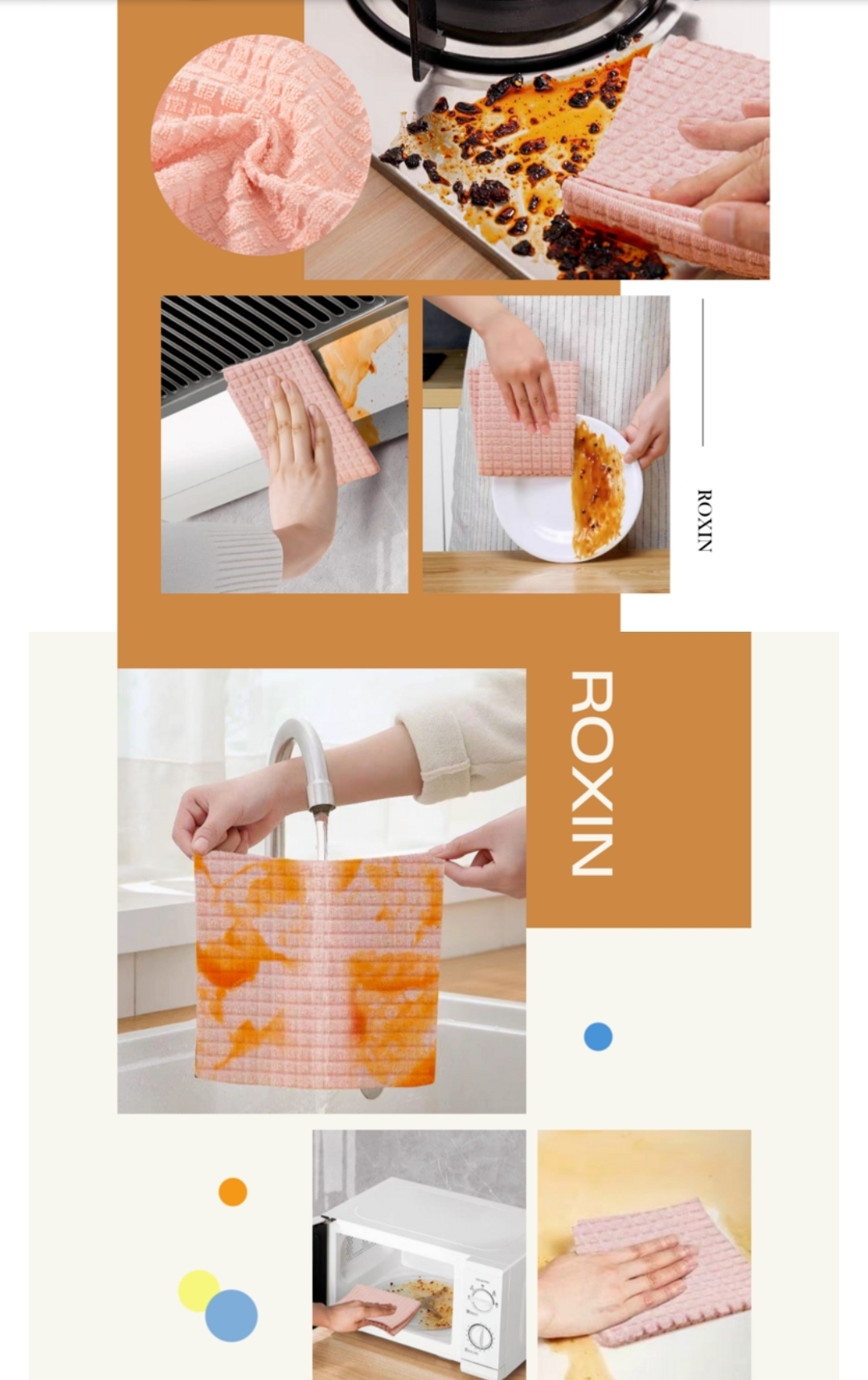 ROXIN

ROXIN