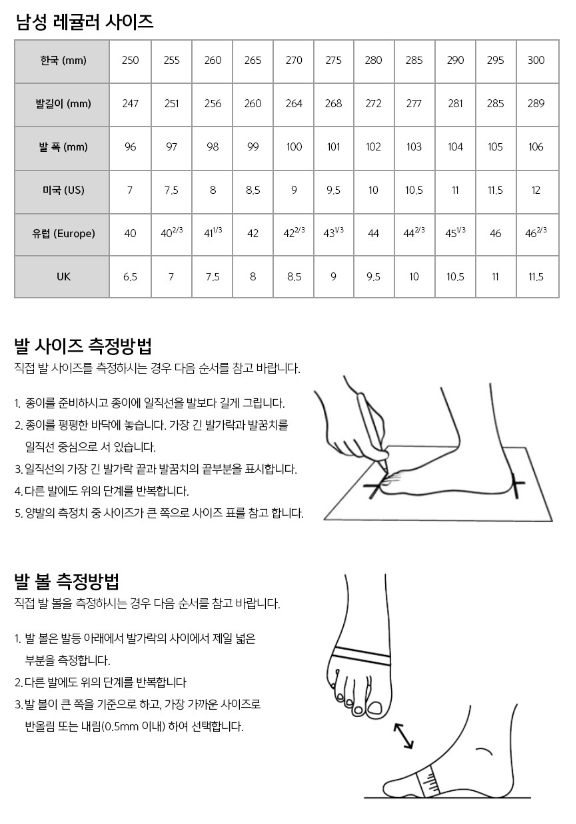 남성 레귤러 사이즈

| 한국 (mm) | 250 | 255 | 260 | 265 | 270 | 275 | 280 | 285 | 290 | 295 | 300 |
|---|---|---|---|---|---|---|---|---|---|---|---|
| 발길이 (mm) | 247 | 251 | 256 | 260 | 264 | 268 | 272 | 277 | 281 | 285 | 289 |
| 발 폭 (mm) | 96 | 97 | 98 | 99 | 100 | 101 | 102 | 103 | 104 | 105 | 106 |
| 미국 (US) | 7 | 7.5 | 8 | 8.5 | 9 | 9.5 | 10 | 10.5 | 11 | 11.5 | 12 |
| 유럽 (Europe) | 40 | $40^{2/3}$ | $41^{1/3}$ | 42 | $42^{2/3}$ | $43^{1/3}$ | 44 | $44^{2/3}$ | $45^{1/3}$ | 46 | $46^{2/3}$ |
| UK | 6.5 | 7 | 7.5 | 8 | 8.5 | 9 | 9.5 | 10 | 10.5 | 11 | 11.5 |

발 사이즈 측정방법
직접 발 사이즈를 측정하시는 경우 다음 순서를 참고 바랍니다.

1. 종이를 준비하시고 종이에 일직선을 발보다 길게 그립니다.
2. 종이를 평평한 바닥에 놓습니다. 가장 긴 발가락과 발꿈치를 일직선 중심으로 서 있습니다.
3. 일직선의 가장 긴 발가락 끝과 발꿈치의 끝부분을 표시합니다.
4. 다른 발에도 위의 단계를 반복합니다.
5. 양발의 측정치 중 사이즈가 큰 쪽으로 사이즈 표를 참고 합니다.

발 볼 측정방법
직접 발 볼을 측정하시는 경우 다음 순서를 참고 바랍니다.

1. 발 볼은 발등 아래에서 발가락의 사이에서 제일 넓은 부분을 측정합니다.
2. 다른 발에도 위의 단계를 반복합니다
3. 발 볼이 큰 쪽을 기준으로 하고, 가장 가까운 사이즈로 반올림 또는 내림(0.5mm 이내) 하여 선택합니다.