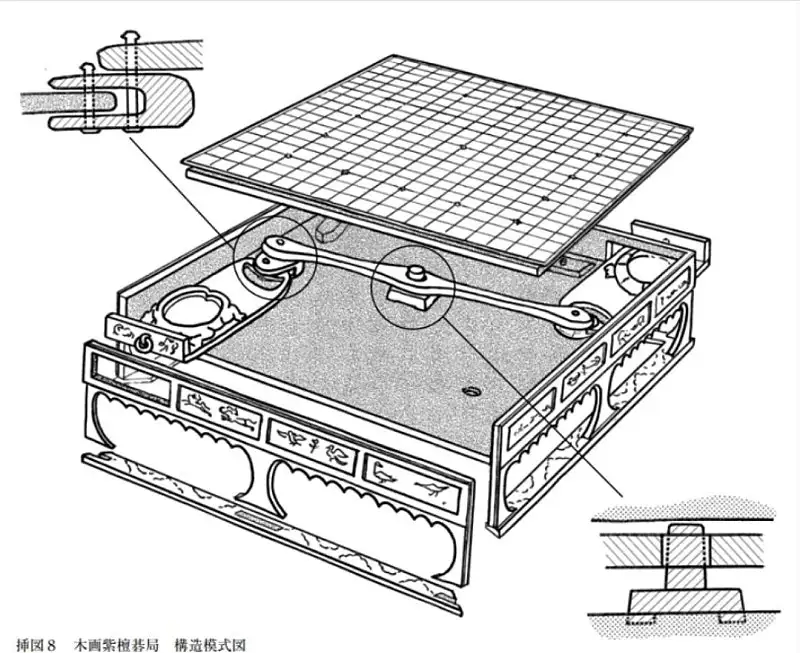 挿図８　木画紫檀碁局　構造模式図