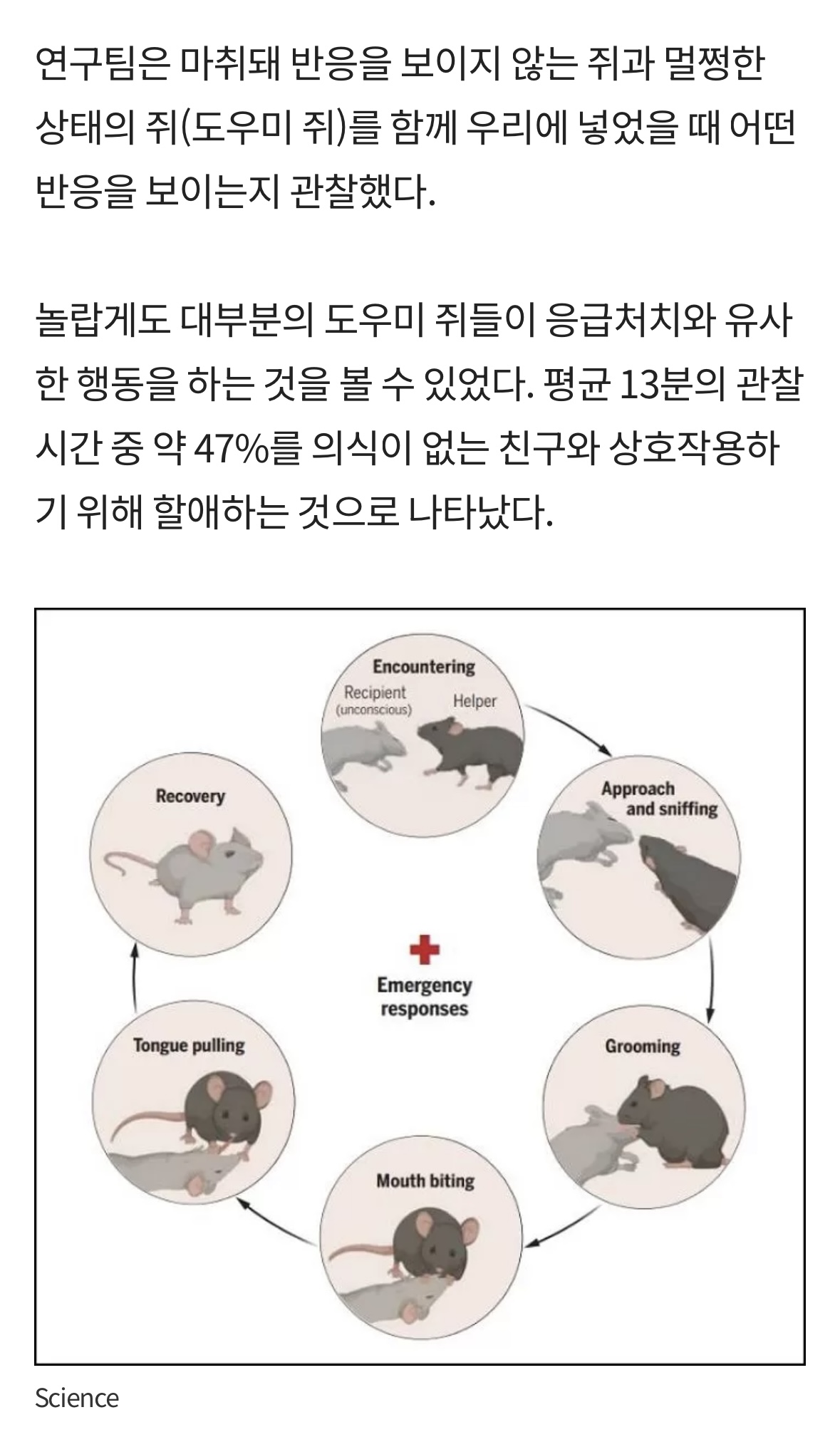 연구팀은 마취돼 반응을 보이지 않는 쥐과 멀쩡한 상태의 쥐(도우미 쥐)를 함께 우리에 넣었을 때 어떤 반응을 보이는지 관찰했다.

놀랍게도 대부분의 도우미 쥐들이 응급처치와 유사한 행동을 하는 것을 볼 수 있었다. 평균 13분의 관찰 시간 중 약 47%를 의식이 없는 친구와 상호작용하기 위해 할애하는 것으로 나타났다.

Encountering
Recipient
(unconscious)
Helper

Approach and sniffing

Grooming

Mouth biting

Tongue pulling

Recovery

Emergency responses

Science