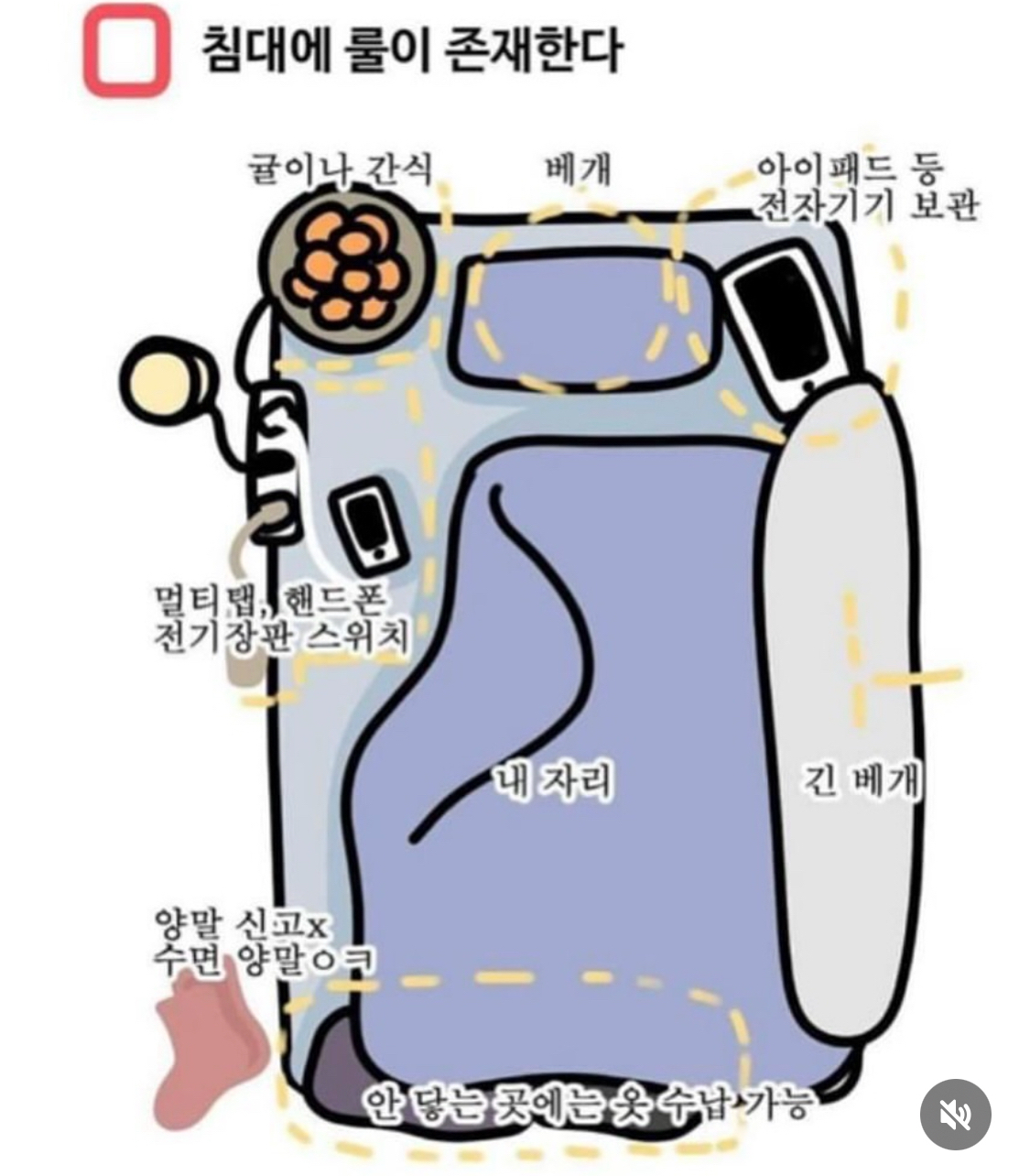 침대에 룰이 존재한다

귤이나 간식

베개

아이패드 등 전자기기 보관

멀티탭, 핸드폰 전기장판 스위치

내 자리

긴 베개

양말 신고x 수면 양말ㅇㅋ

안 닿는 곳에는 옷 수납 가능