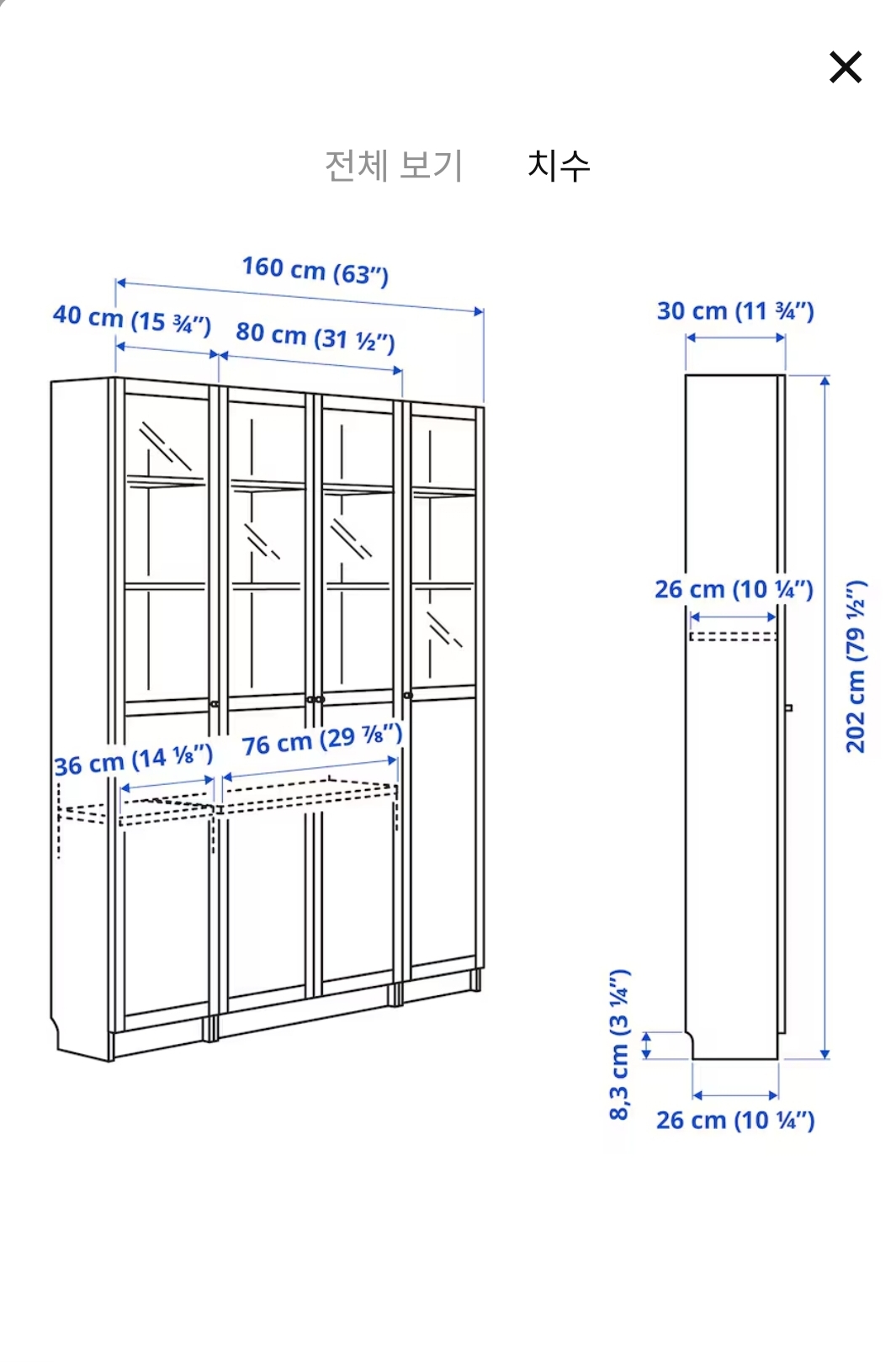 ×

전체 보기 치수

160 cm (63")
40 cm (15 ¾") 80 cm (31 ½")
36 cm (14 ⅛") 76 cm (29 ⅞")

30 cm (11 ¾")
26 cm (10 ¼")
202 cm (79 ½")
8,3 cm (3 ¼")
26 cm (10 ¼")