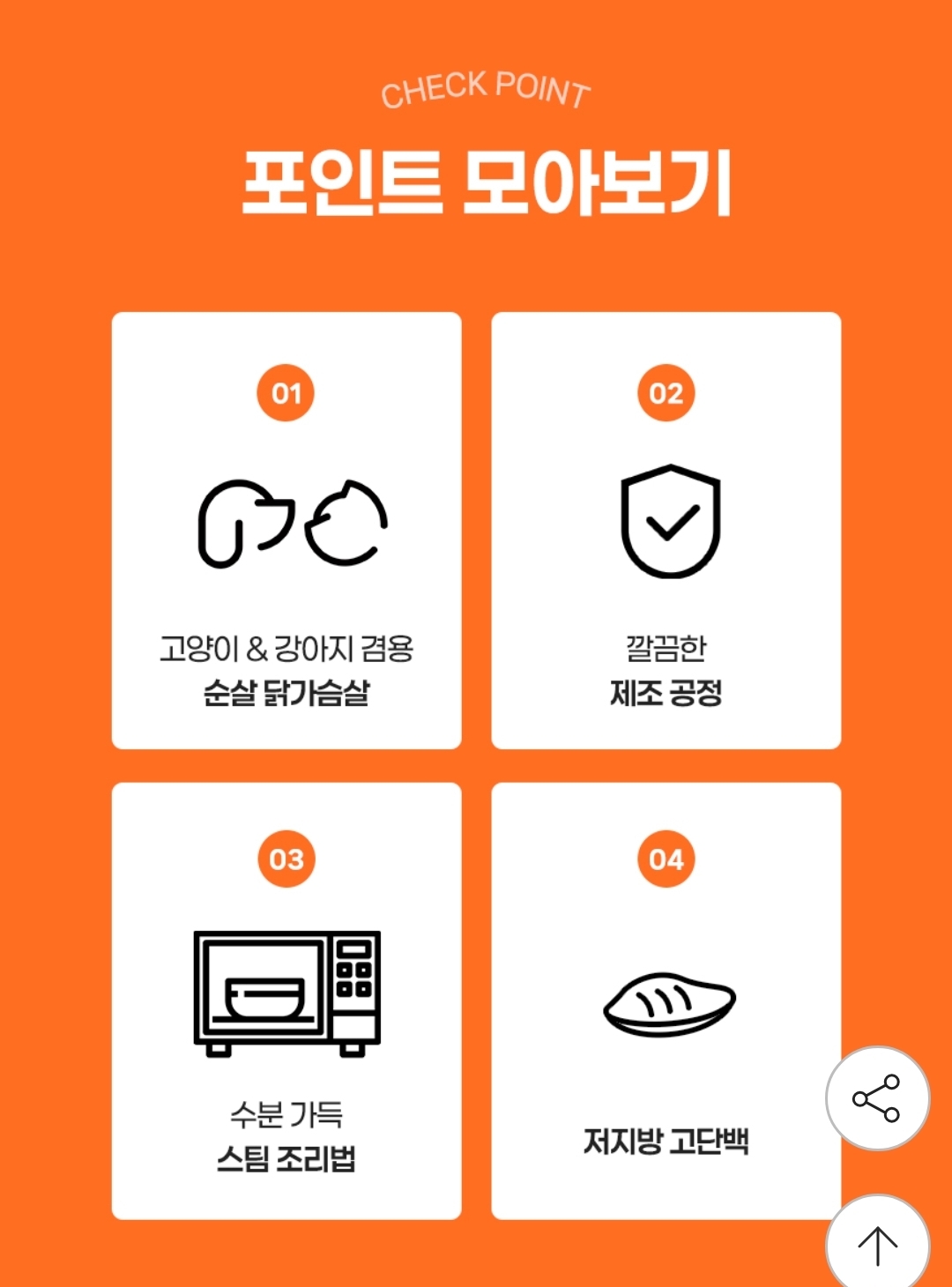 CHECK POINT

포인트 모아보기

01

고양이 & 강아지 겸용
순살 닭가슴살

02

깔끔한
제조 공정

03

수분 가득
스팀 조리법

04

저지방 고단백