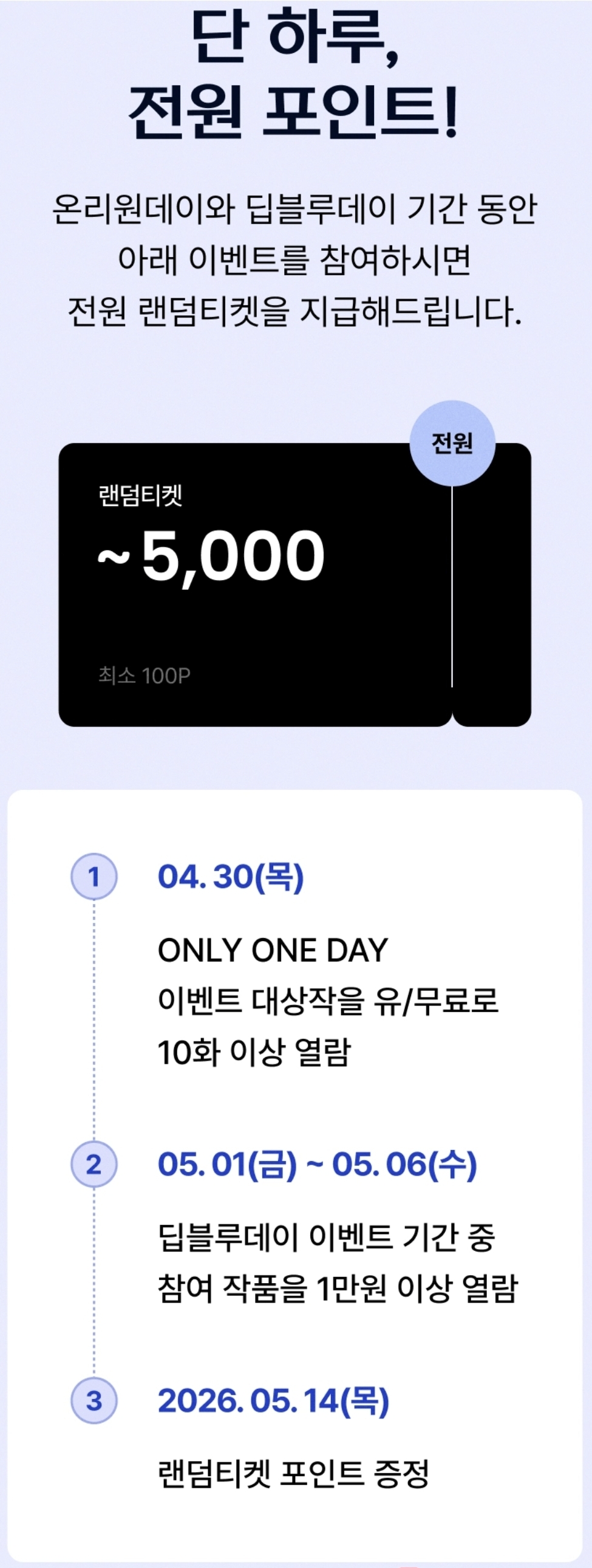 단 하루,
전원 포인트!

온리원데이와 딥블루데이 기간 동안
아래 이벤트를 참여하시면
전원 랜덤티켓을 지급해드립니다.

전원

랜덤티켓
~5,000
최소 100P

1
04. 30(목)
ONLY ONE DAY
이벤트 대상작을 유/무료로
10화 이상 열람

2
05. 01(금) ~ 05. 06(수)
딥블루데이 이벤트 기간 중
참여 작품을 1만원 이상 열람

3
2026. 05. 14(목)
랜덤티켓 포인트 증정