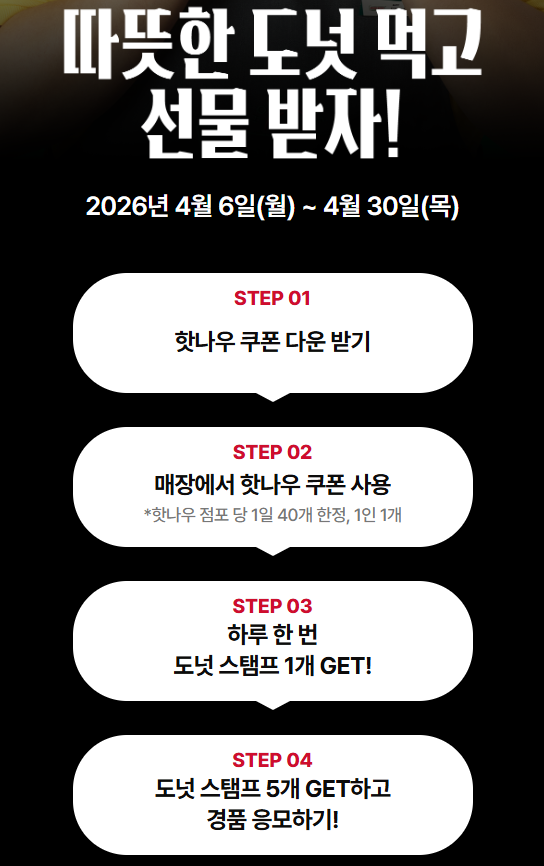 따뜻한 도넛 먹고
선물 받자!

2026년 4월 6일(월) ~ 4월 30일(목)

STEP 01
핫나우 쿠폰 다운 받기

STEP 02
매장에서 핫나우 쿠폰 사용
*핫나우 점포 당 1일 40개 한정, 1인 1개

STEP 03
하루 한 번
도넛 스탬프 1개 GET!

STEP 04
도넛 스탬프 5개 GET하고
경품 응모하기!