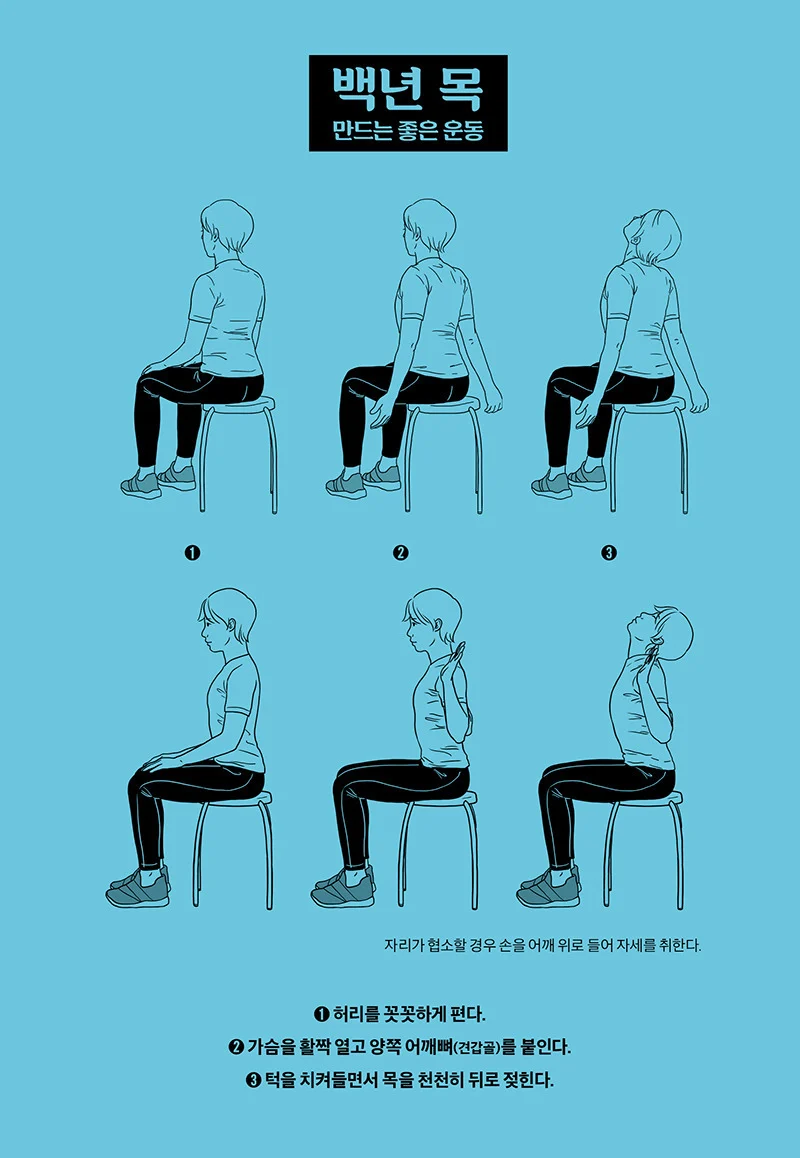 백년 목
만드는 좋은 운동

❶

❷

❸

자리가 협소할 경우 손을 어깨 위로 들어 자세를 취한다.

❶ 허리를 꼿꼿하게 편다.
❷ 가슴을 활짝 열고 양쪽 어깨뼈(견갑골)를 붙인다.
❸ 턱을 치켜들면서 목을 천천히 뒤로 젖힌다.