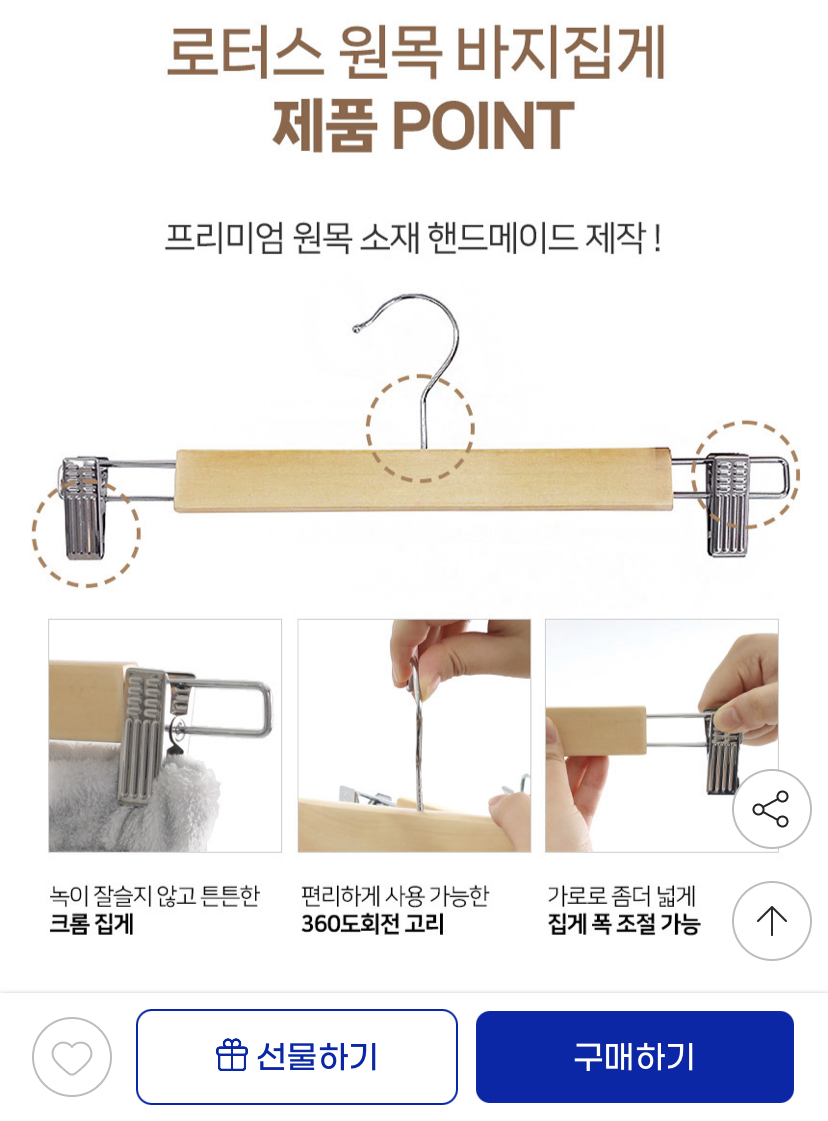 로터스 원목 바지집게
제품 POINT

프리미엄 원목 소재 핸드메이드 제작 !

녹이 잘슬지 않고 튼튼한
크롬 집게

편리하게 사용 가능한
360도회전 고리

가로로 좀더 넓게
집게 폭 조절 가능

선물하기

구매하기