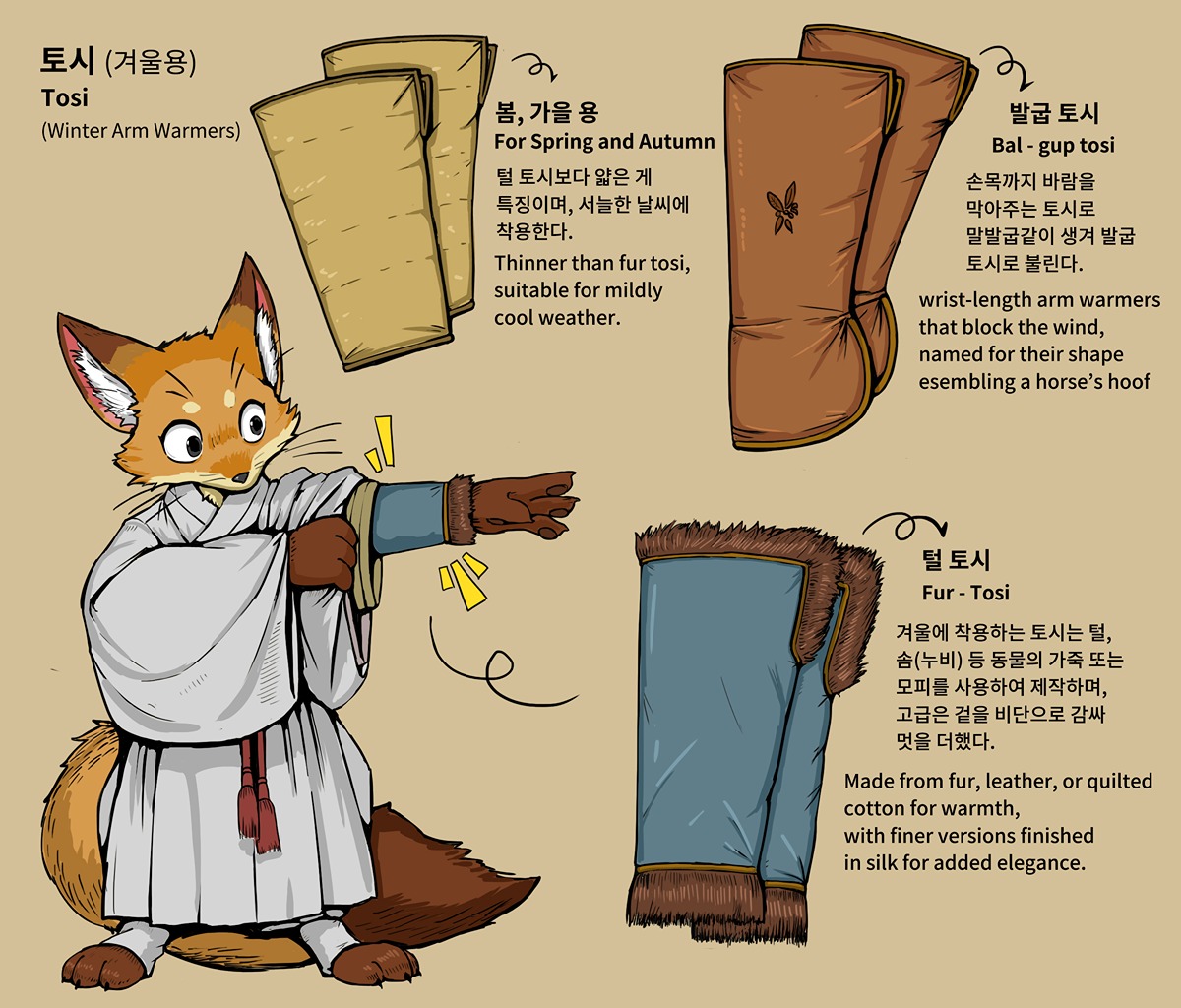 토시 (겨울용)
Tosi
(Winter Arm Warmers)

봄, 가을 용
For Spring and Autumn
털 토시보다 얇은 게 특징이며, 서늘한 날씨에 착용한다.
Thinner than fur tosi, suitable for mildly cool weather.

발굽 토시
Bal - gup tosi
손목까지 바람을 막아주는 토시로 말발굽같이 생겨 발굽 토시로 불린다.
wrist-length arm warmers that block the wind, named for their shape esembling a horse's hoof

털 토시
Fur - Tosi
겨울에 착용하는 토시는 털, 솜(누비) 등 동물의 가죽 또는 모피를 사용하여 제작하며, 고급은 겉을 비단으로 감싸 멋을 더했다.
Made from fur, leather, or quilted cotton for warmth, with finer versions finished in silk for added elegance.