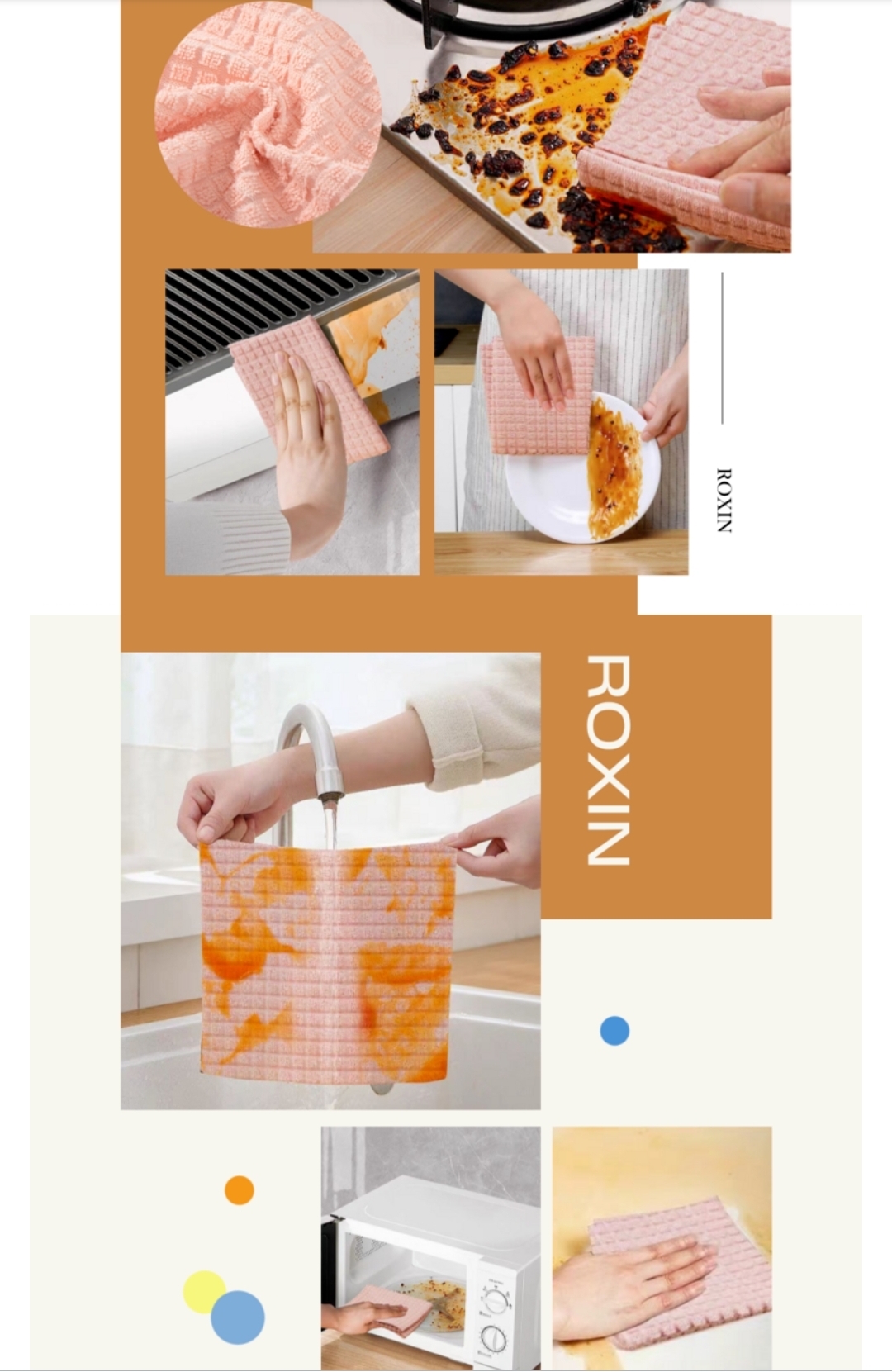 ROXIN

ROXIN