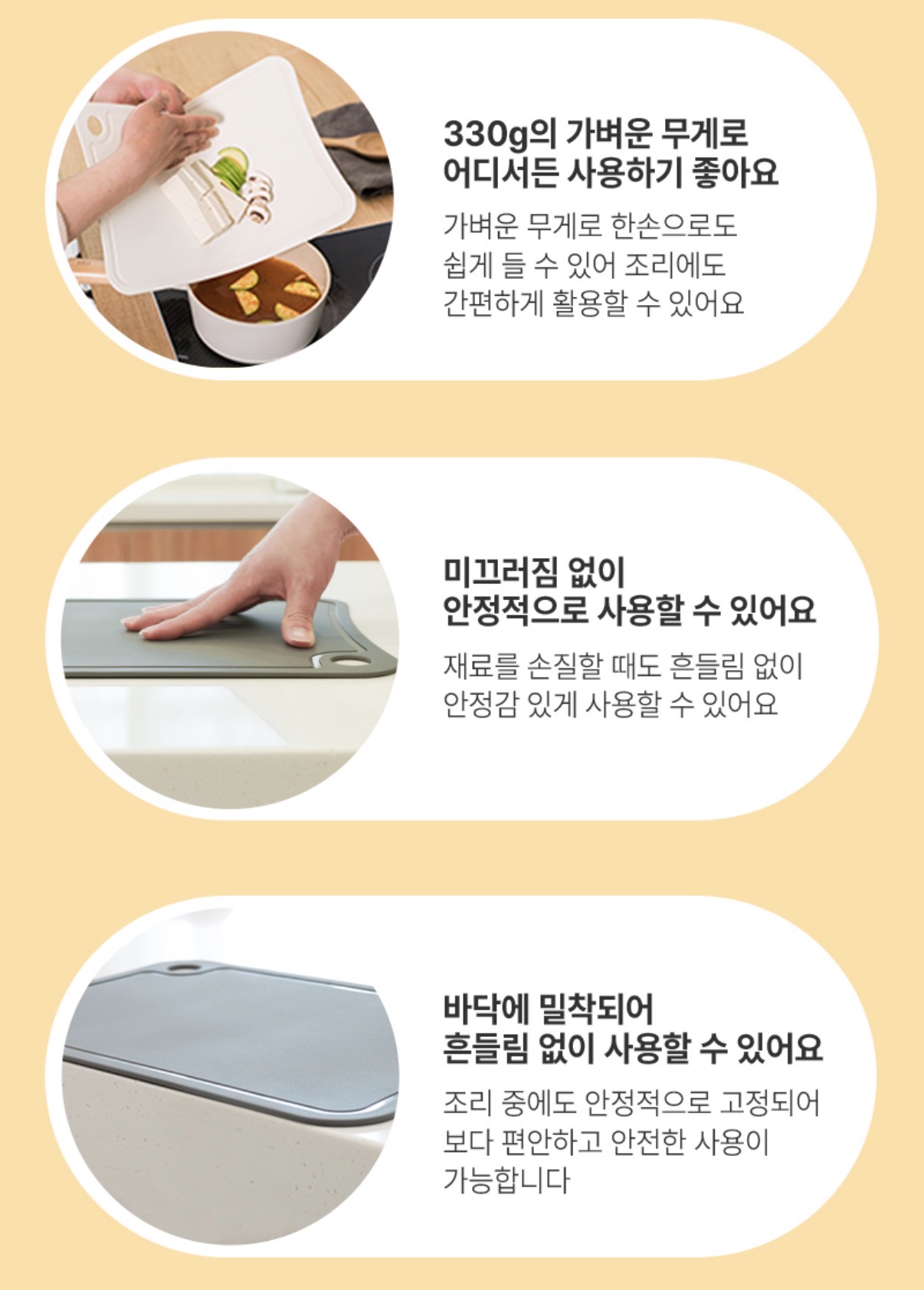 330g의 가벼운 무게로
어디서든 사용하기 좋아요

가벼운 무게로 한손으로도
쉽게 들 수 있어 조리에도
간편하게 활용할 수 있어요

미끄러짐 없이
안정적으로 사용할 수 있어요

재료를 손질할 때도 흔들림 없이
안정감 있게 사용할 수 있어요

바닥에 밀착되어
흔들림 없이 사용할 수 있어요

조리 중에도 안정적으로 고정되어
보다 편안하고 안전한 사용이
가능합니다