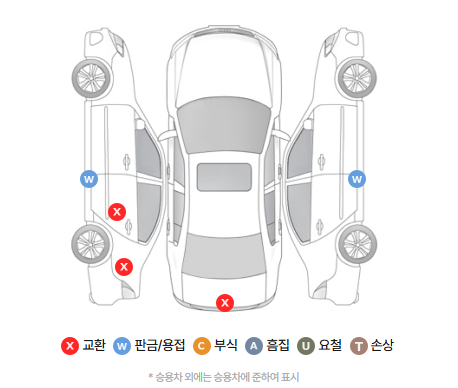 W
X
X
X
W

X 교환 W 판금/용접 C 부식 A 흠집 U 요철 T 손상

* 승용차 외에는 승용차에 준하여 표시