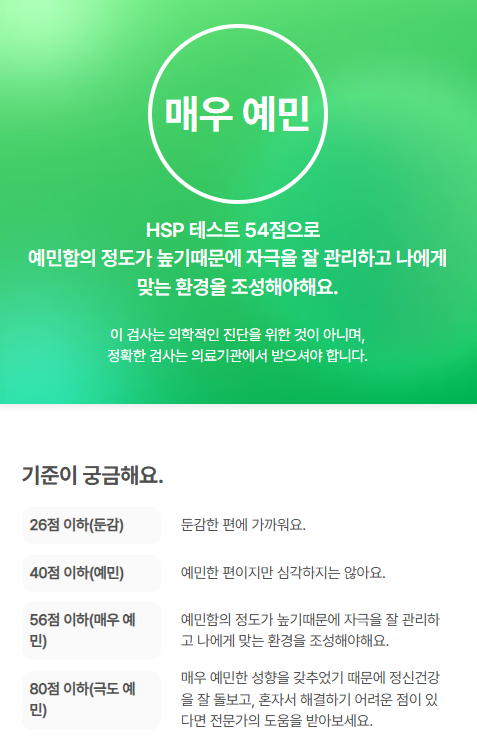 매우 예민

HSP 테스트 54점으로
예민함의 정도가 높기때문에 자극을 잘 관리하고 나에게 맞는 환경을 조성해야해요.

이 검사는 의학적인 진단을 위한 것이 아니며,
정확한 검사는 의료기관에서 받으셔야 합니다.

기준이 궁금해요.

| | |
|---|---|
| 26점 이하(둔감) | 둔감한 편에 가까워요. |
| 40점 이하(예민) | 예민한 편이지만 심각하지는 않아요. |
| 56점 이하(매우 예민) | 예민함의 정도가 높기때문에 자극을 잘 관리하고 나에게 맞는 환경을 조성해야해요. |
| 80점 이하(극도 예민) | 매우 예민한 성향을 갖추었기 때문에 정신건강을 잘 돌보고, 혼자서 해결하기 어려운 점이 있다면 전문가의 도움을 받아보세요. |