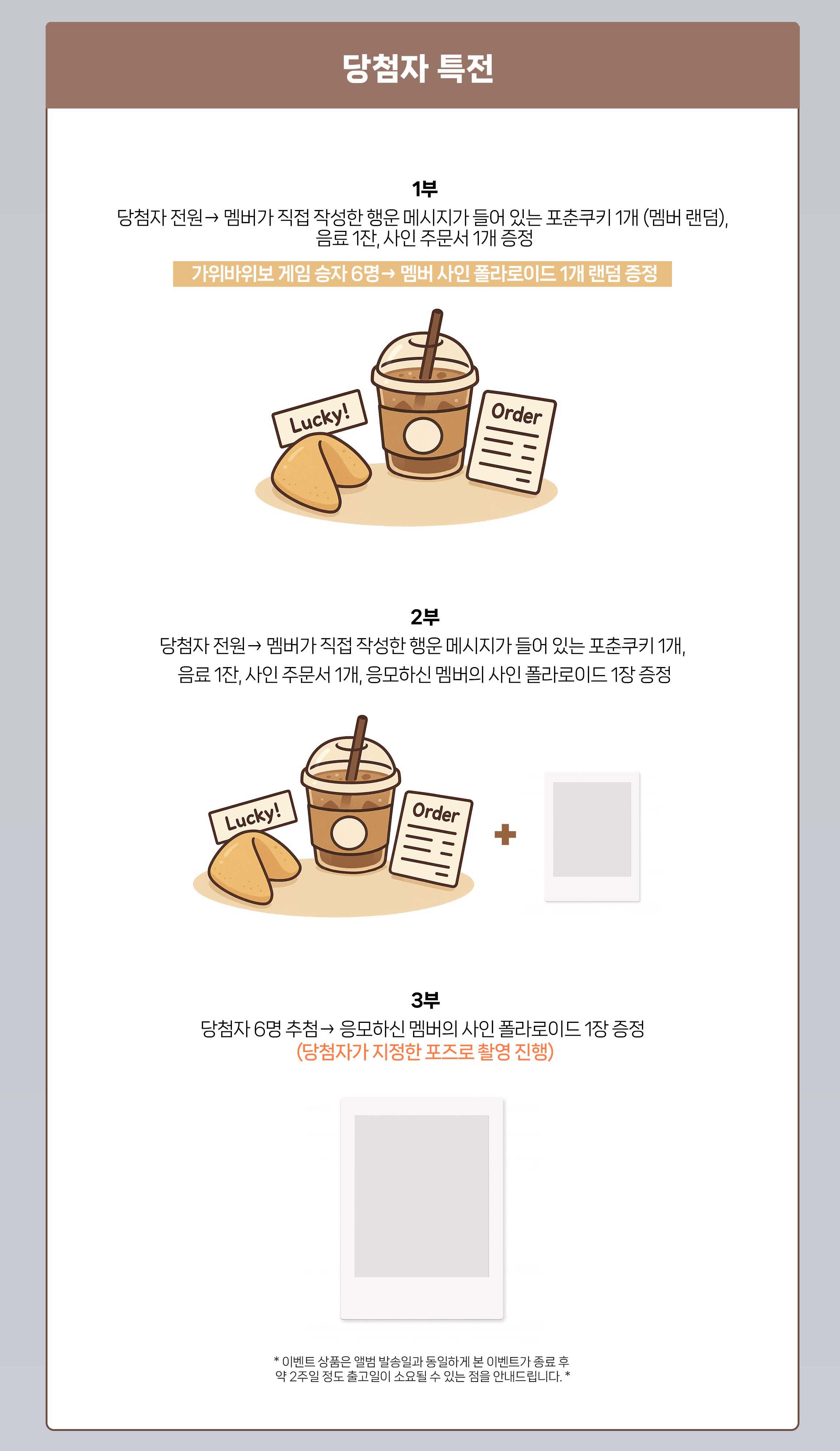 당첨자 특전

1부
당첨자 전원→ 멤버가 직접 작성한 행운 메시지가 들어 있는 포춘쿠키 1개 (멤버 랜덤), 음료 1잔, 사인 주문서 1개 증정

가위바위보 게임 승자 6명→ 멤버 사인 폴라로이드 1개 랜덤 증정

Lucky!

Order

2부
당첨자 전원→ 멤버가 직접 작성한 행운 메시지가 들어 있는 포춘쿠키 1개,
음료 1잔, 사인 주문서 1개, 응모하신 멤버의 사인 폴라로이드 1장 증정

Lucky!

Order

3부
당첨자 6명 추첨→ 응모하신 멤버의 사인 폴라로이드 1장 증정
(당첨자가 지정한 포즈로 촬영 진행)

* 이벤트 상품은 앨범 발송일과 동일하게 본 이벤트가 종료 후
약 2주일 정도 출고일이 소요될 수 있는 점을 안내드립니다. *